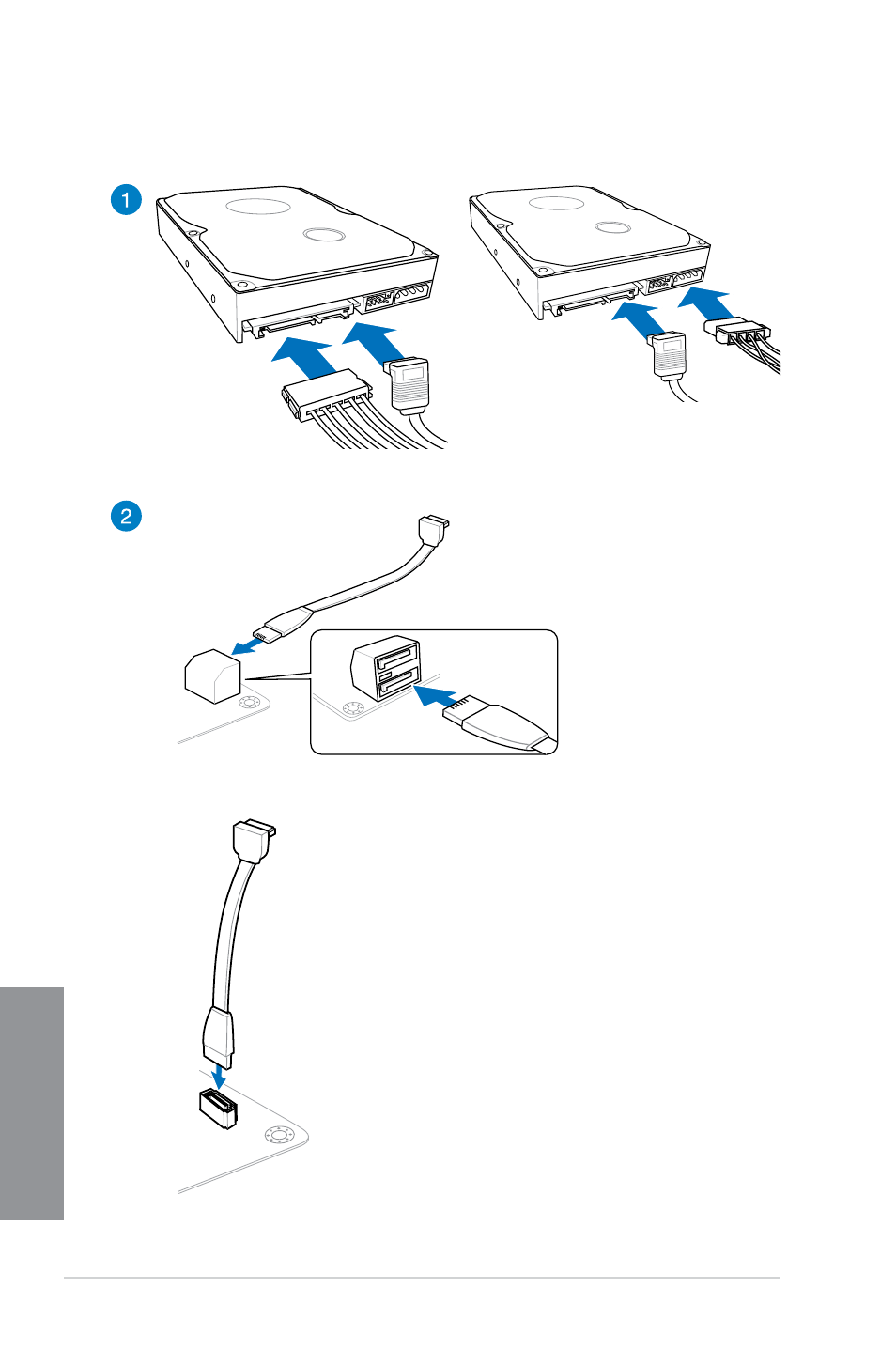 1

2