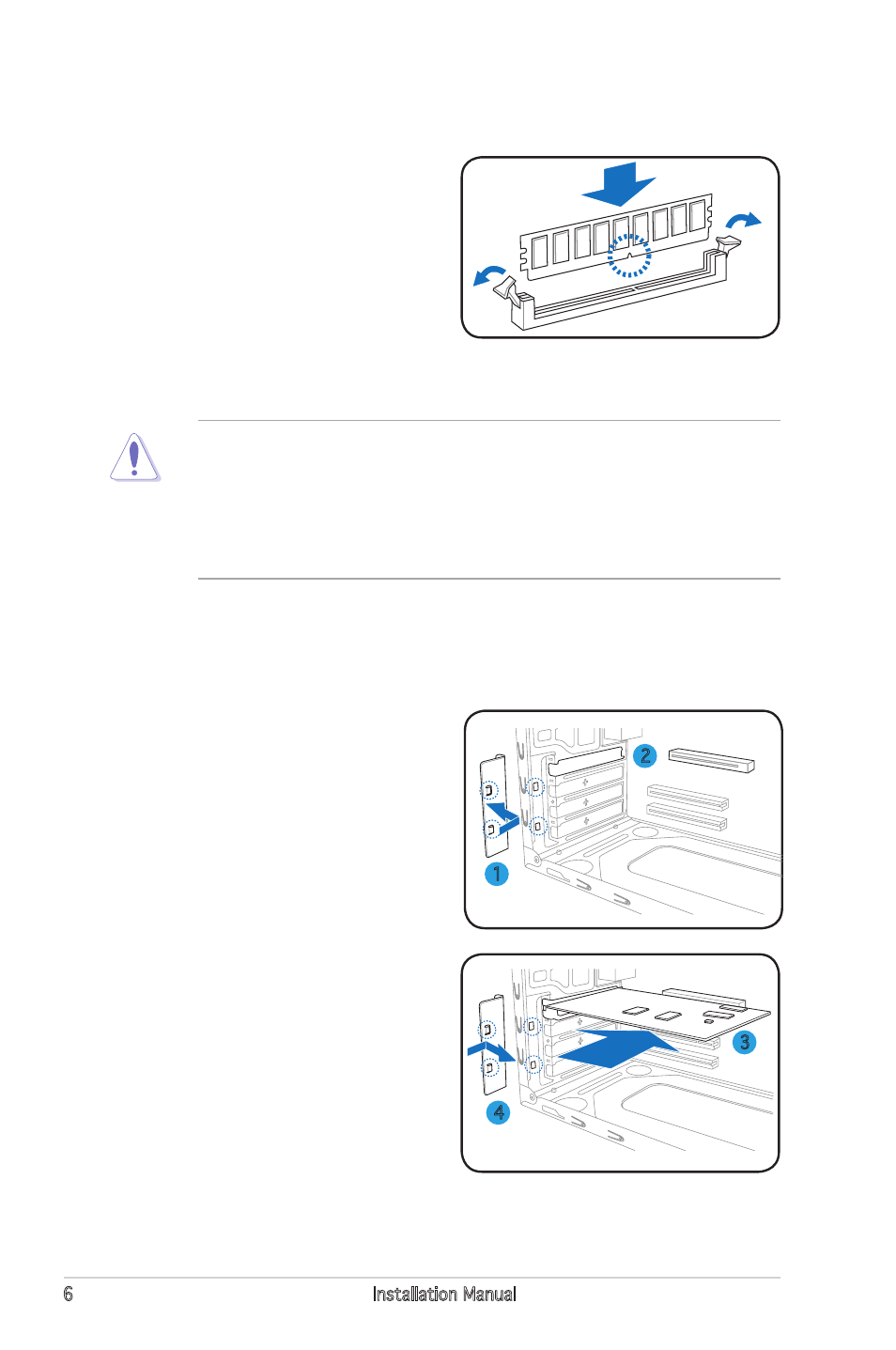 2

1

3

4

6 Installation Manual