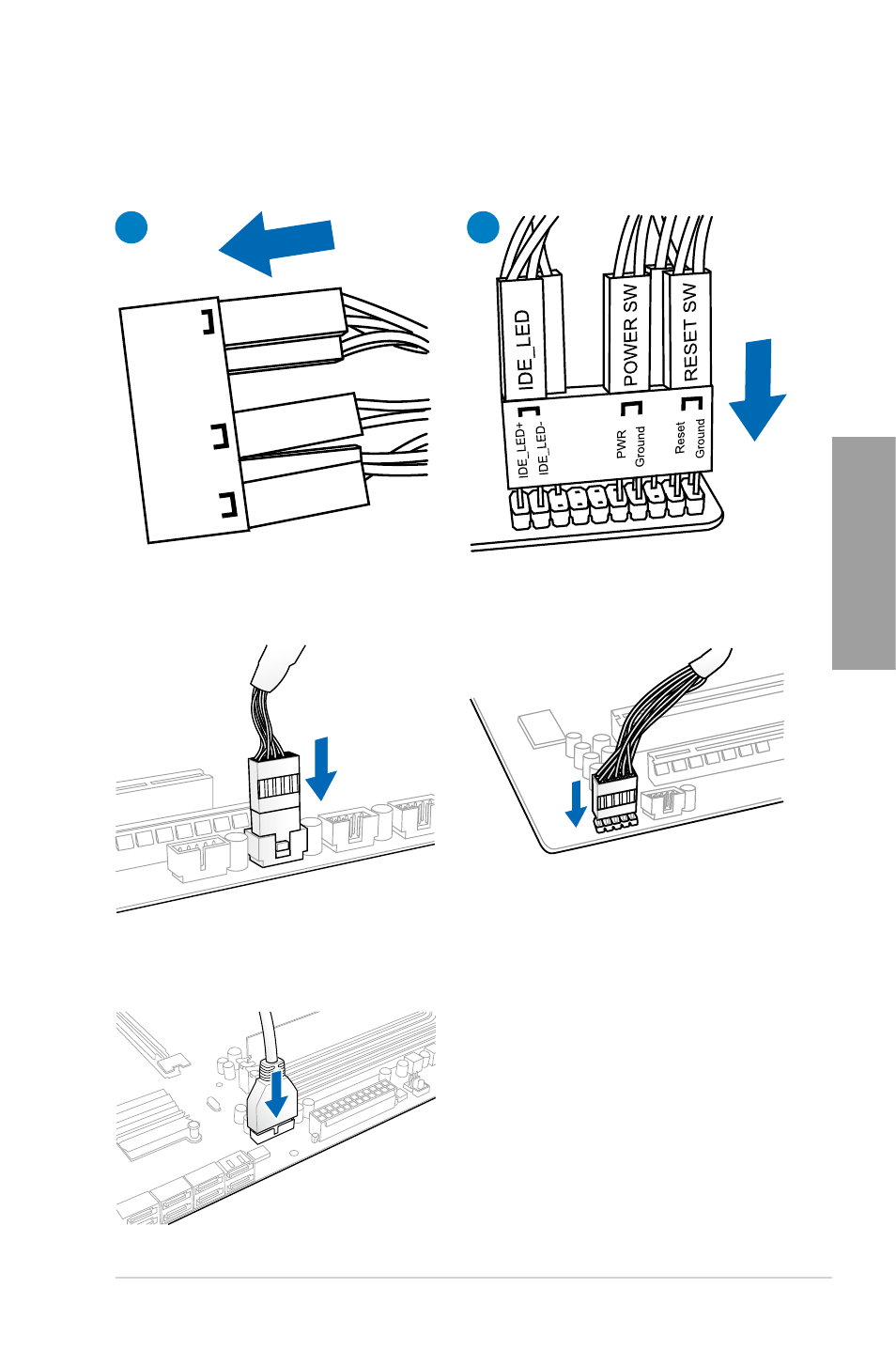 IDE_LED

POWER SW

RESET SW

IDE_LED+
IDE_LED-

PWR
Ground

Reset
Ground