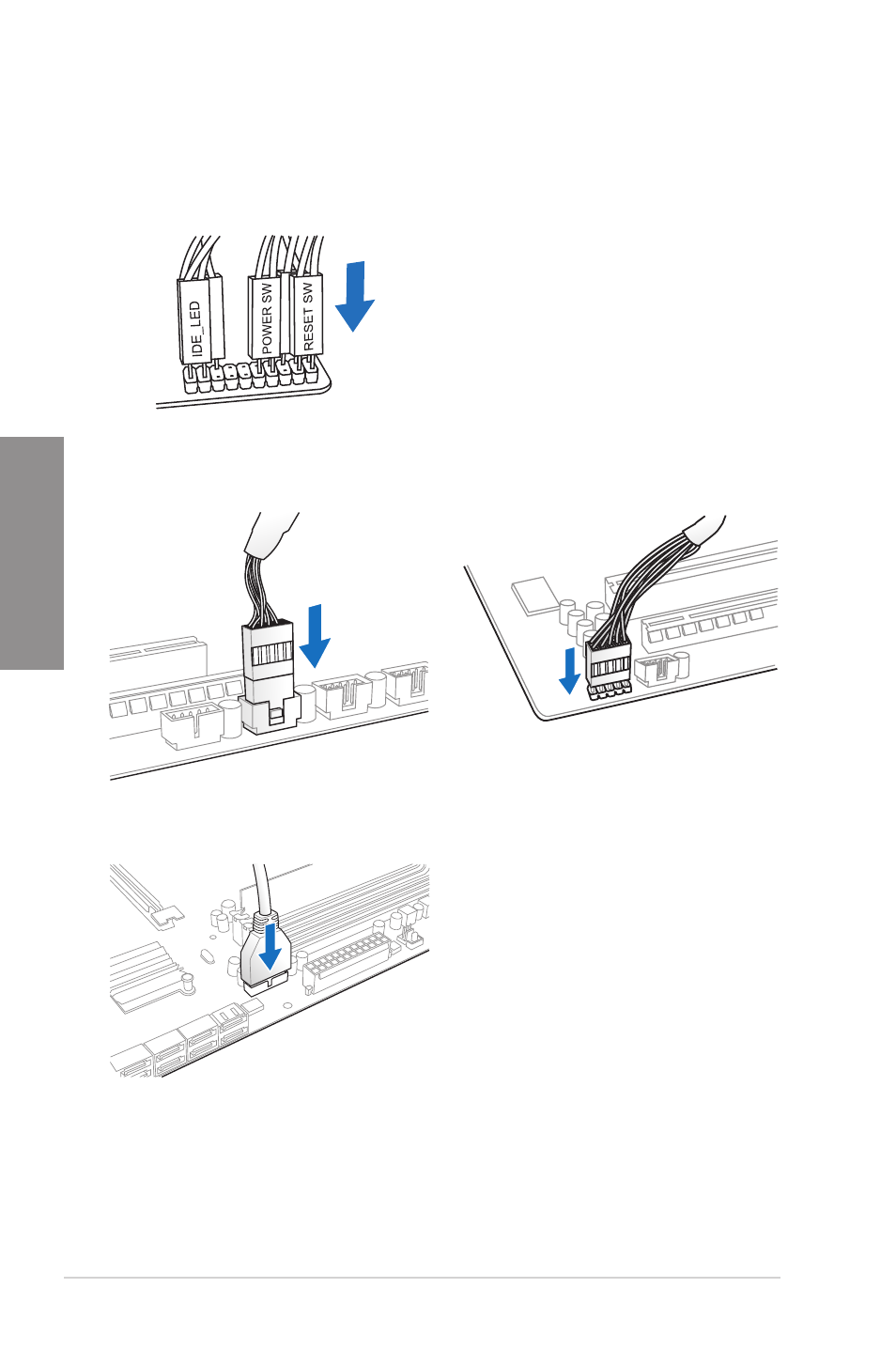 IDE_LED
POWER SW
RESET SW