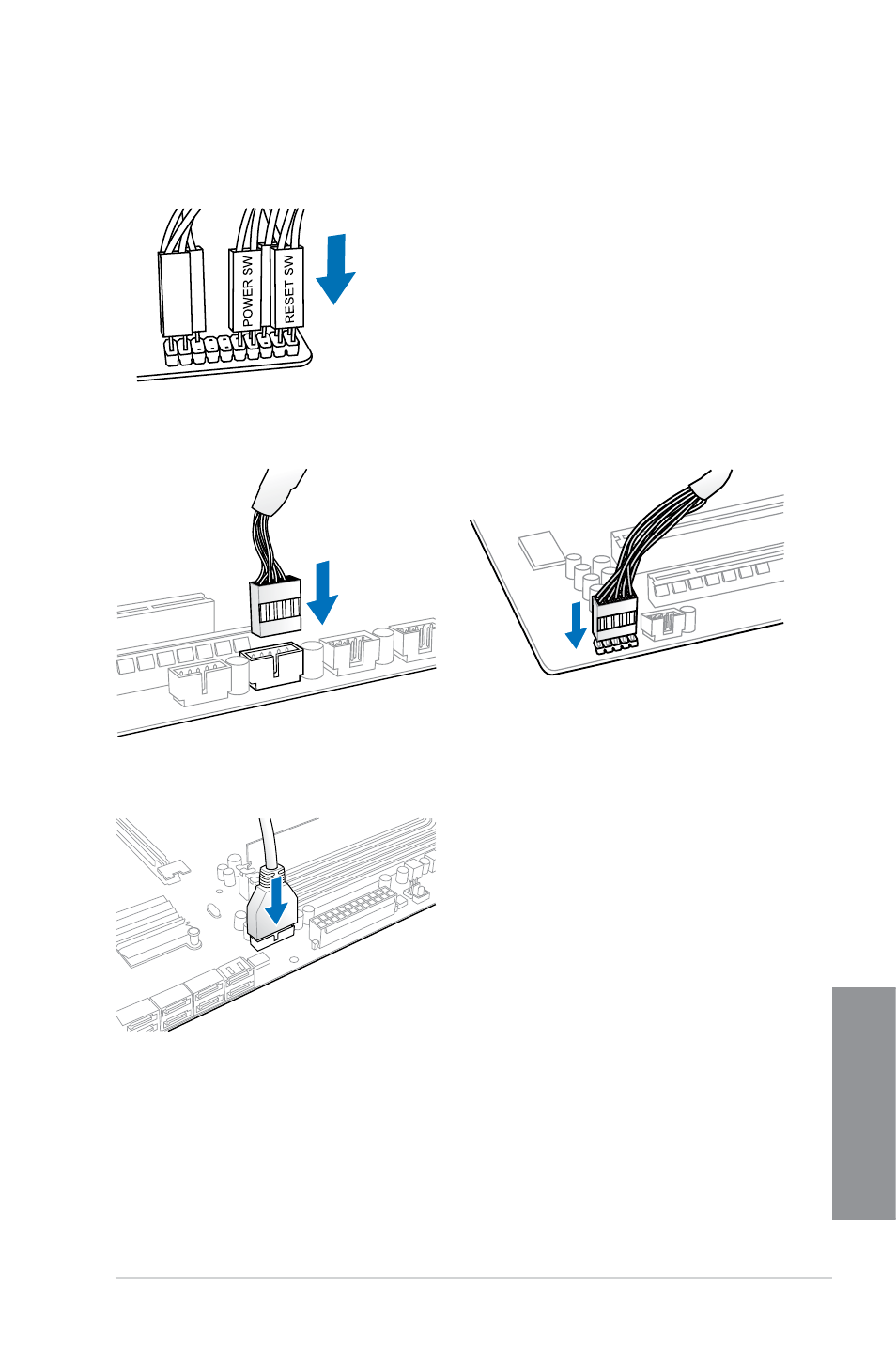 POWER SW

RESET SW