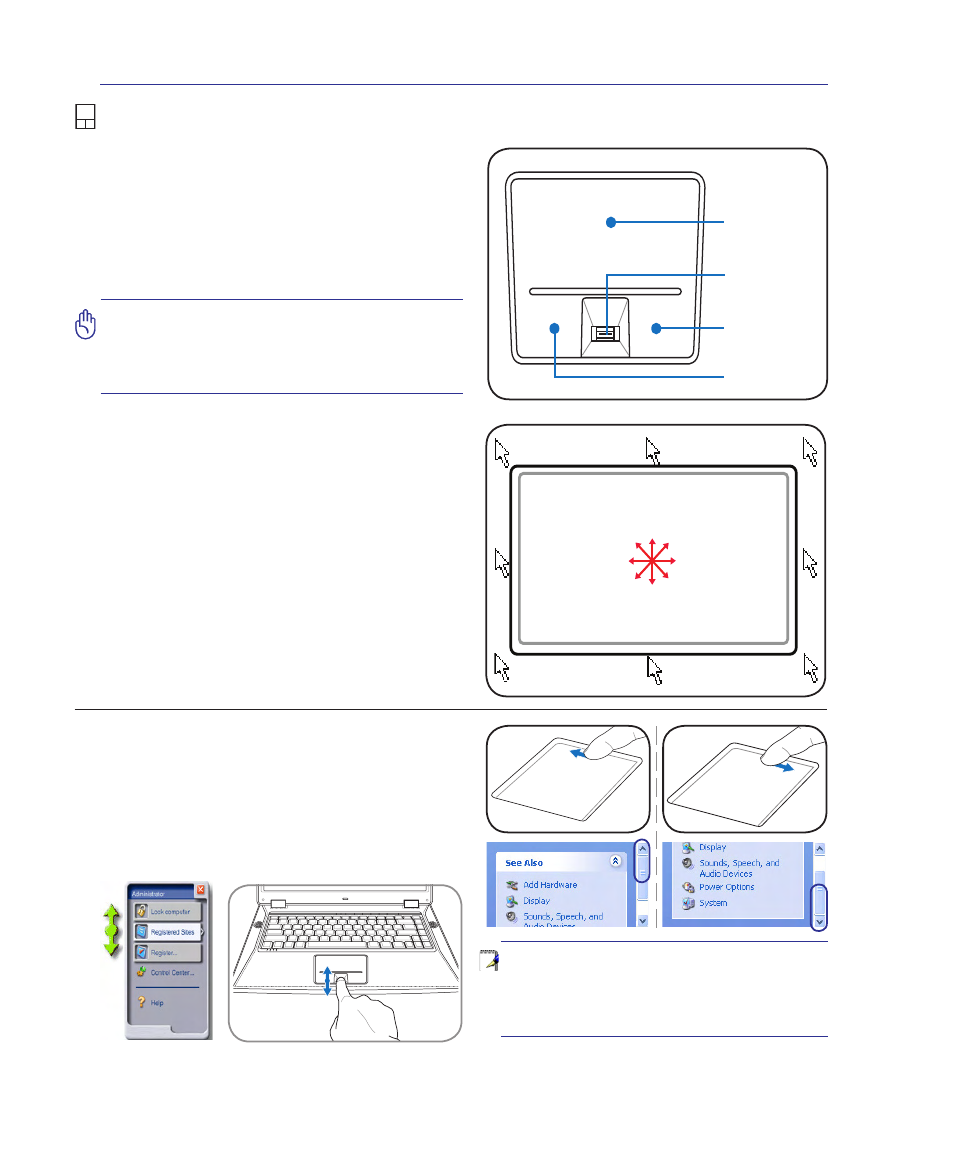 See Also

Add Hardware

Display

Sounds, Speech, and Audio Devices

Display

Sounds, Speech, and Audio Devices

Power Options

System

Administrator

Lock computer

Registered Sites

Register...

Control Center...

Help