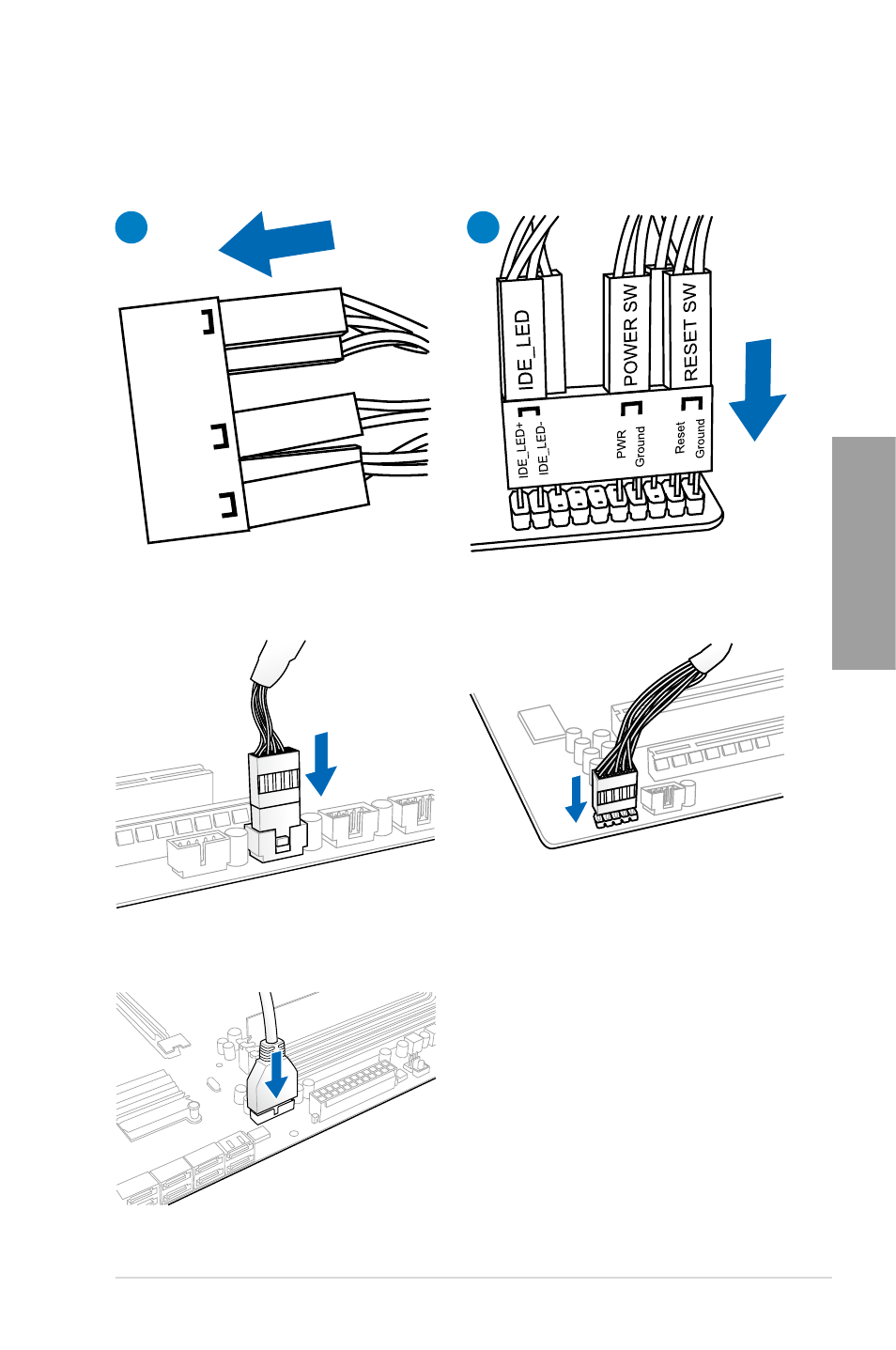 IDE_LED

POWER SW

RESET SW

IDE_LED+

IDE_LED-

PWR

Ground

Reset

Ground