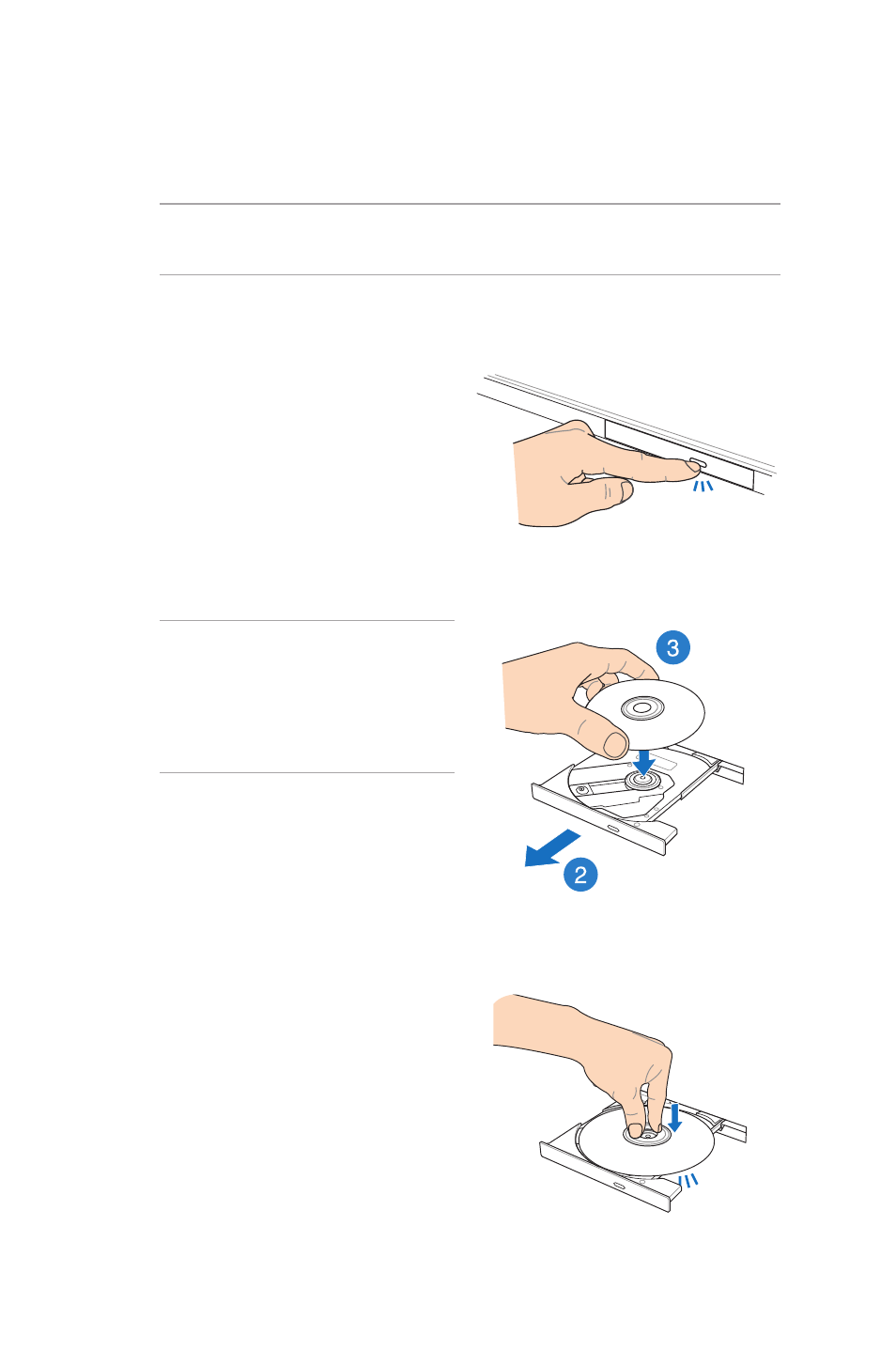 3

2