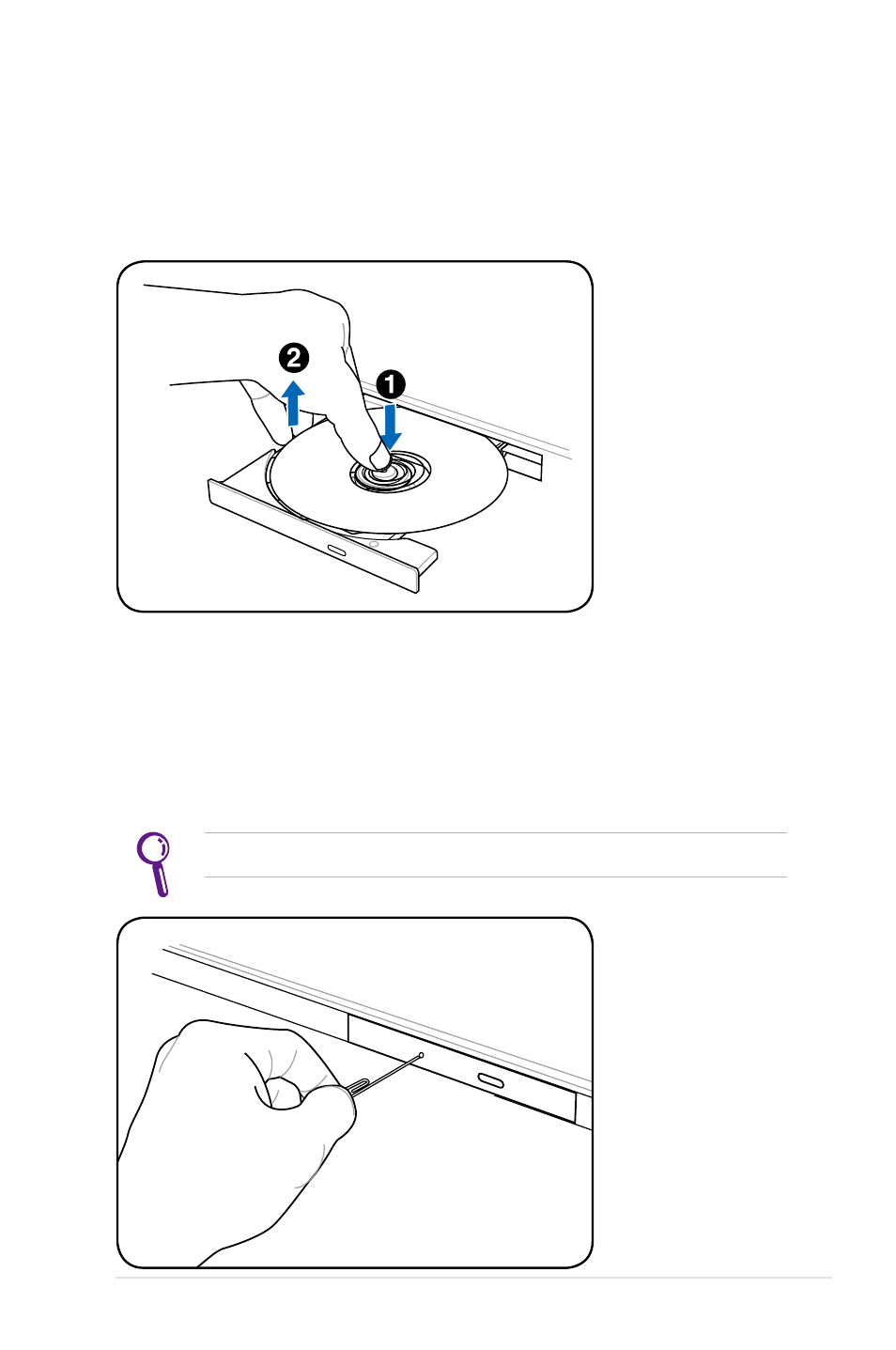 2

1