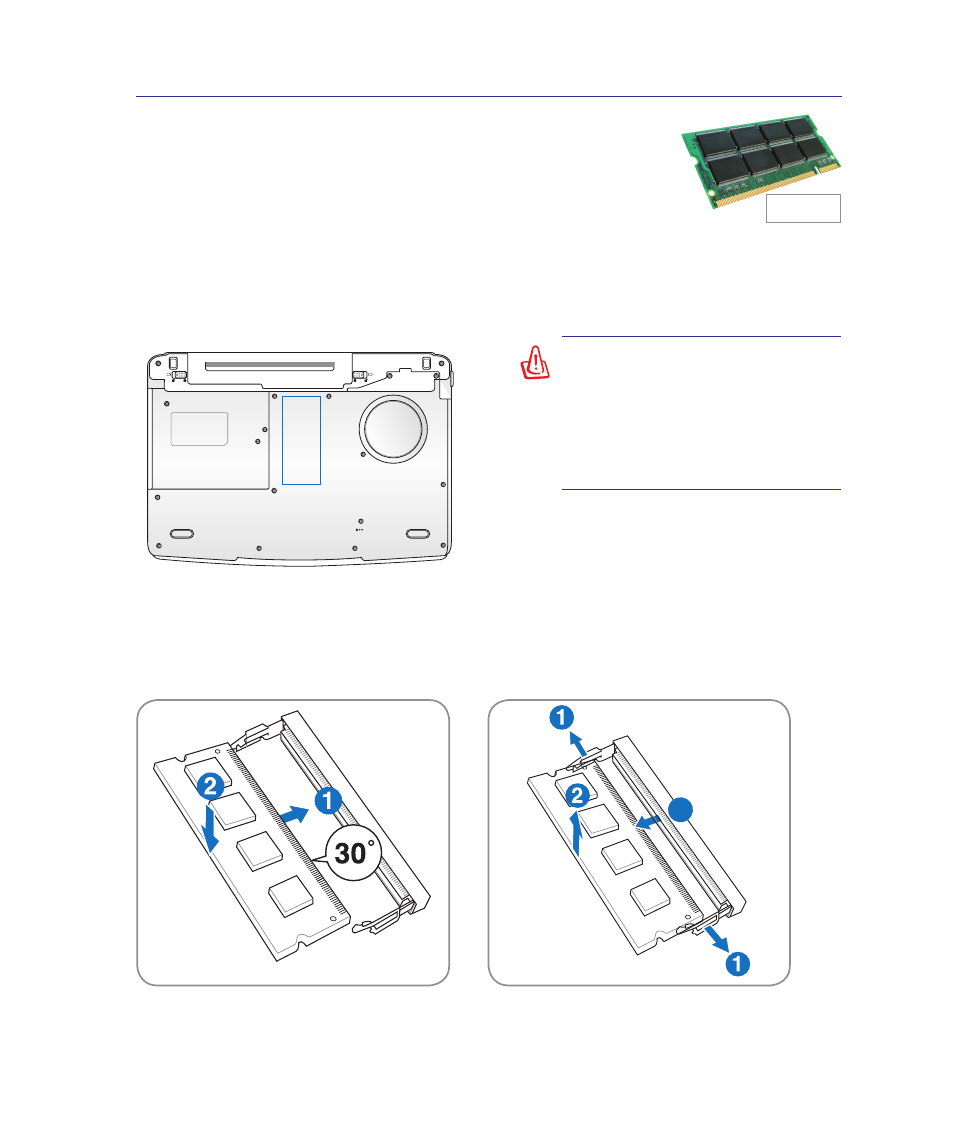 2
1
30°
1
2
1