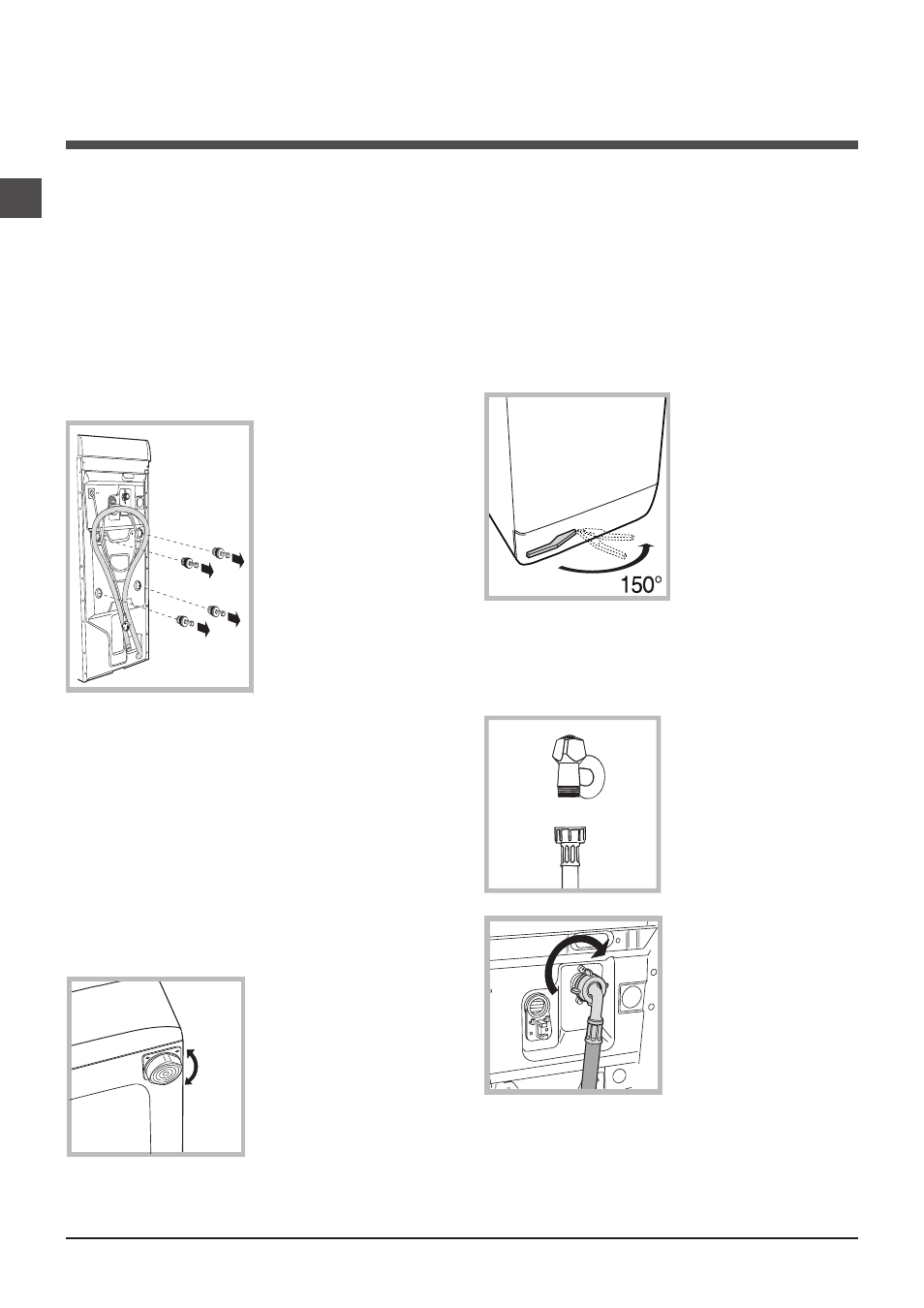 150°