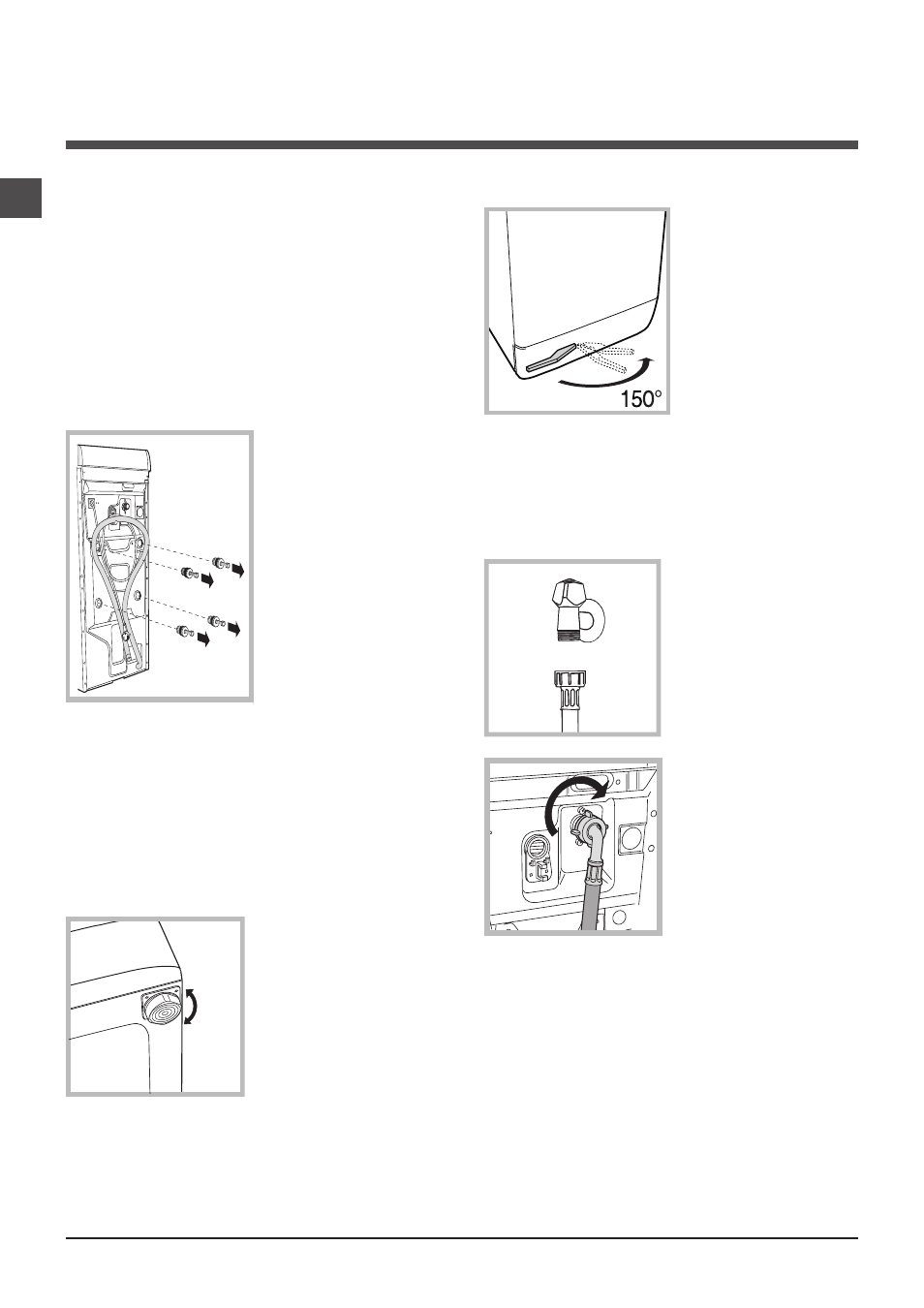 150°