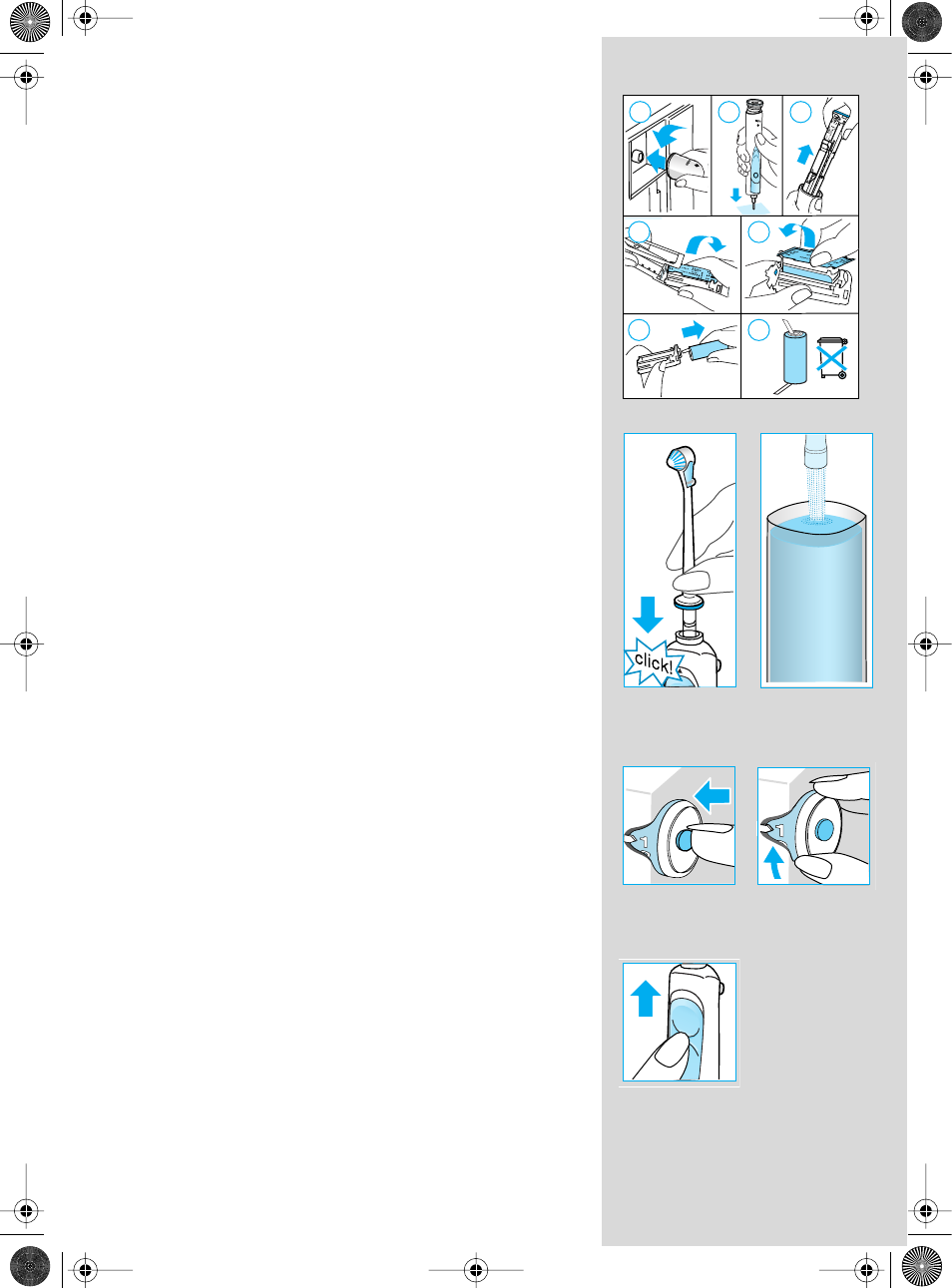 click!

1

1