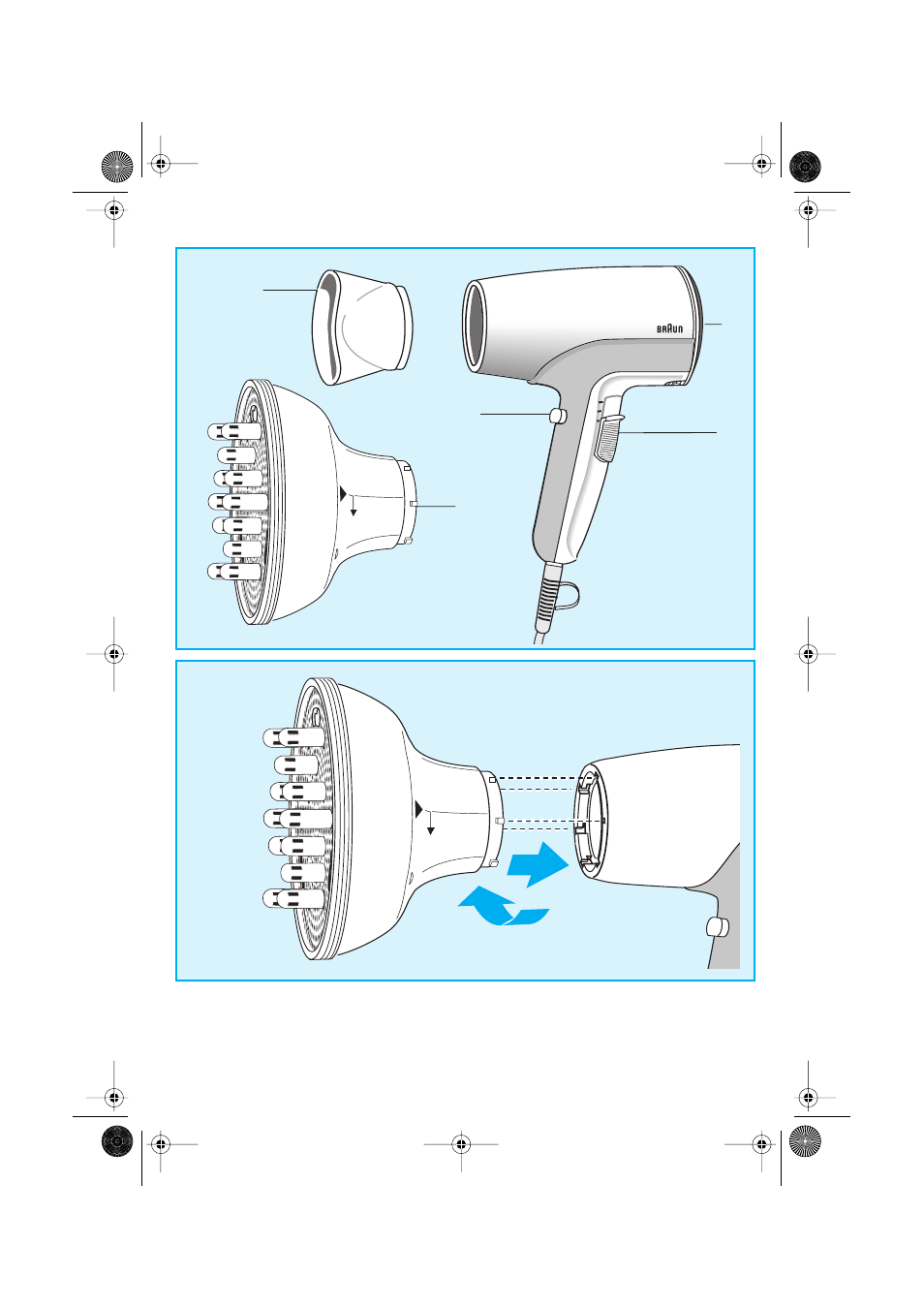 BRAUN