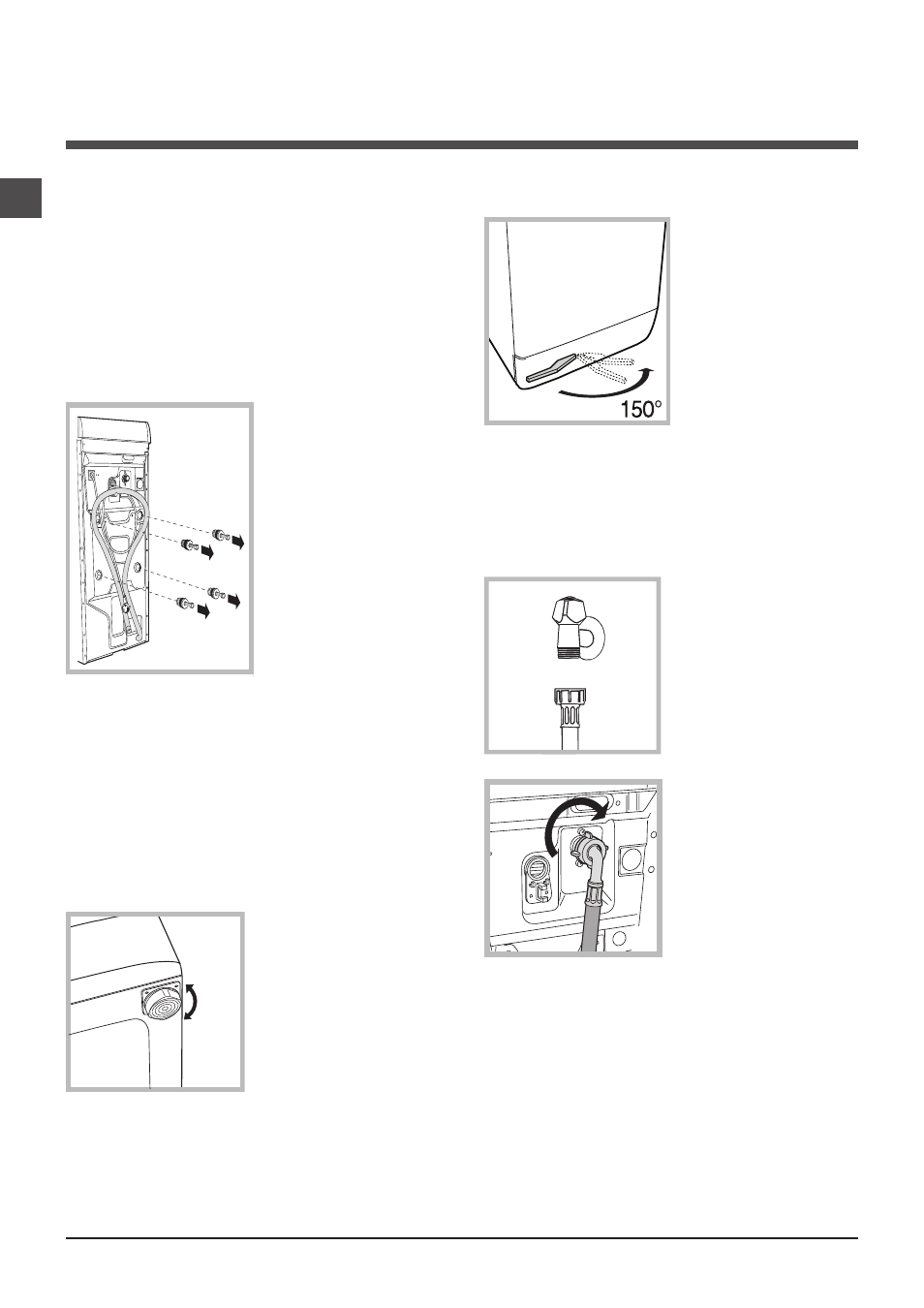 150°