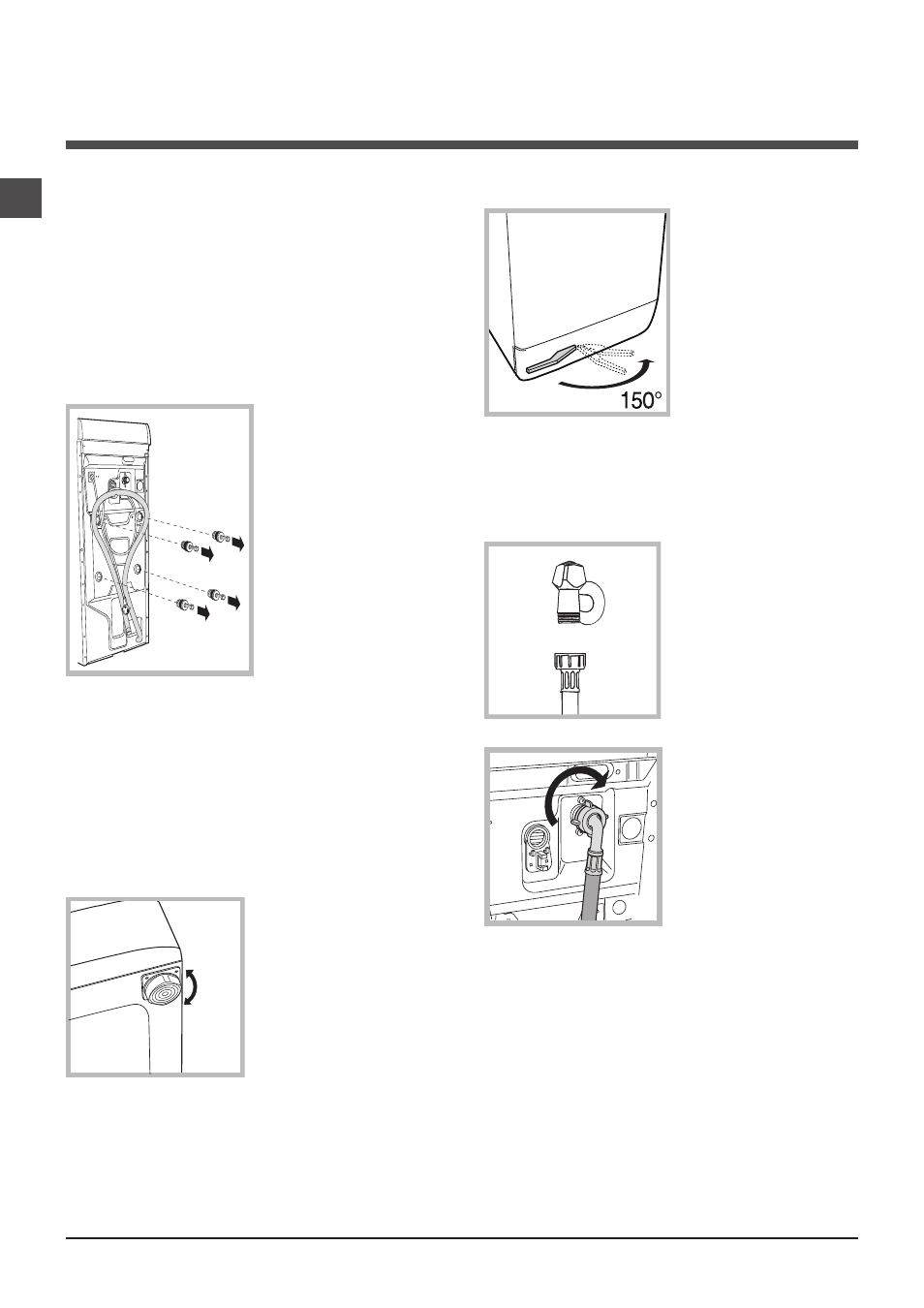 150°