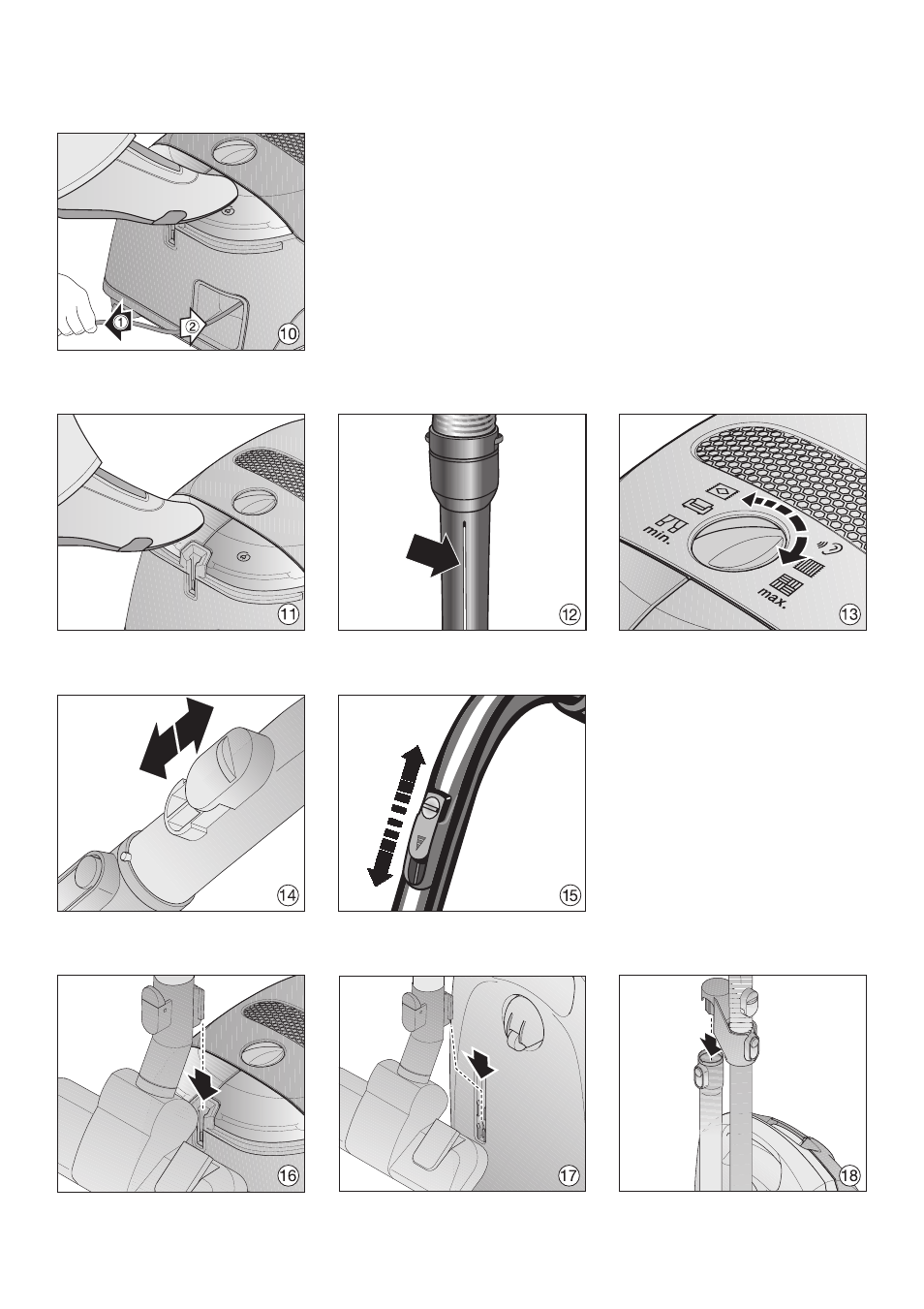 1
2
10

11

12

min.
max.
13

14

15

16

17

18