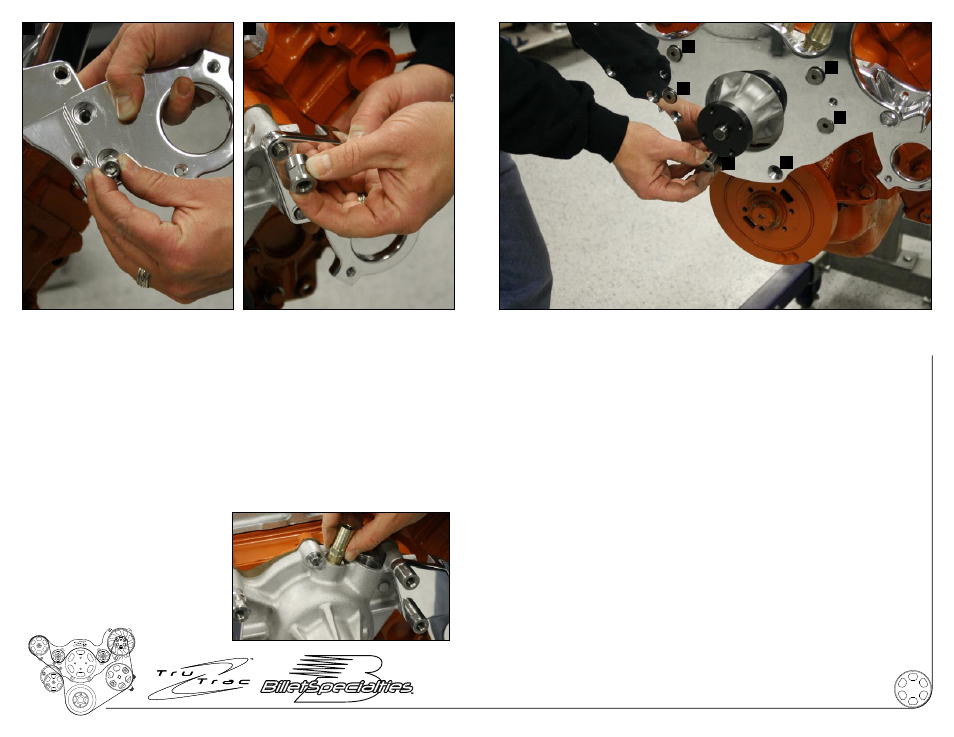 Tru Trac

BilletSpecialties