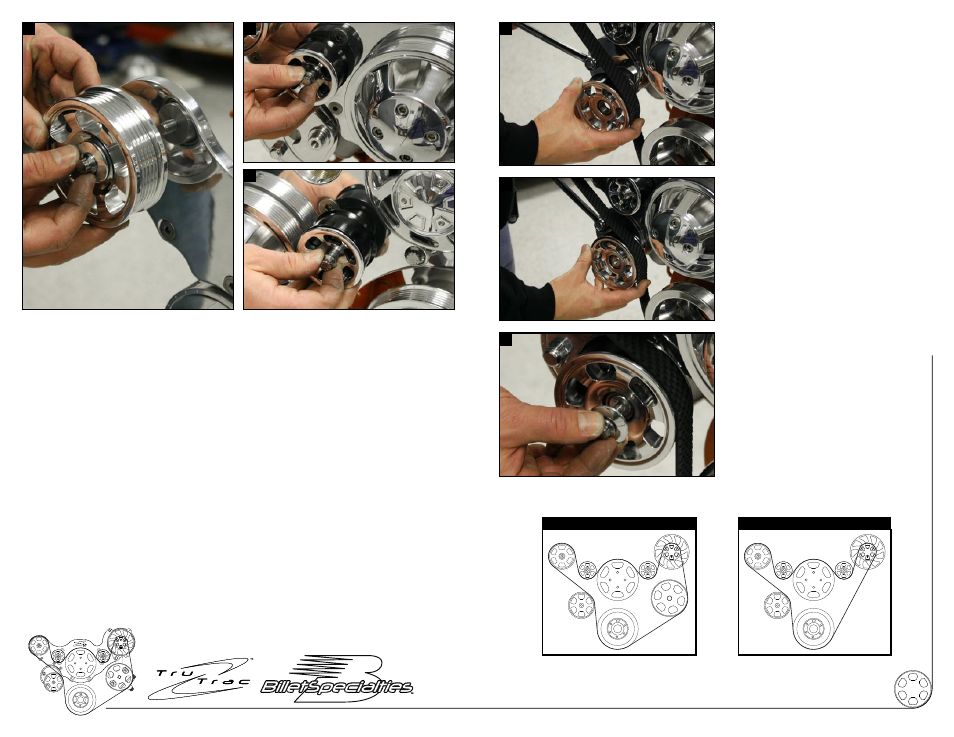 Tru Trac
BilletSpecialties