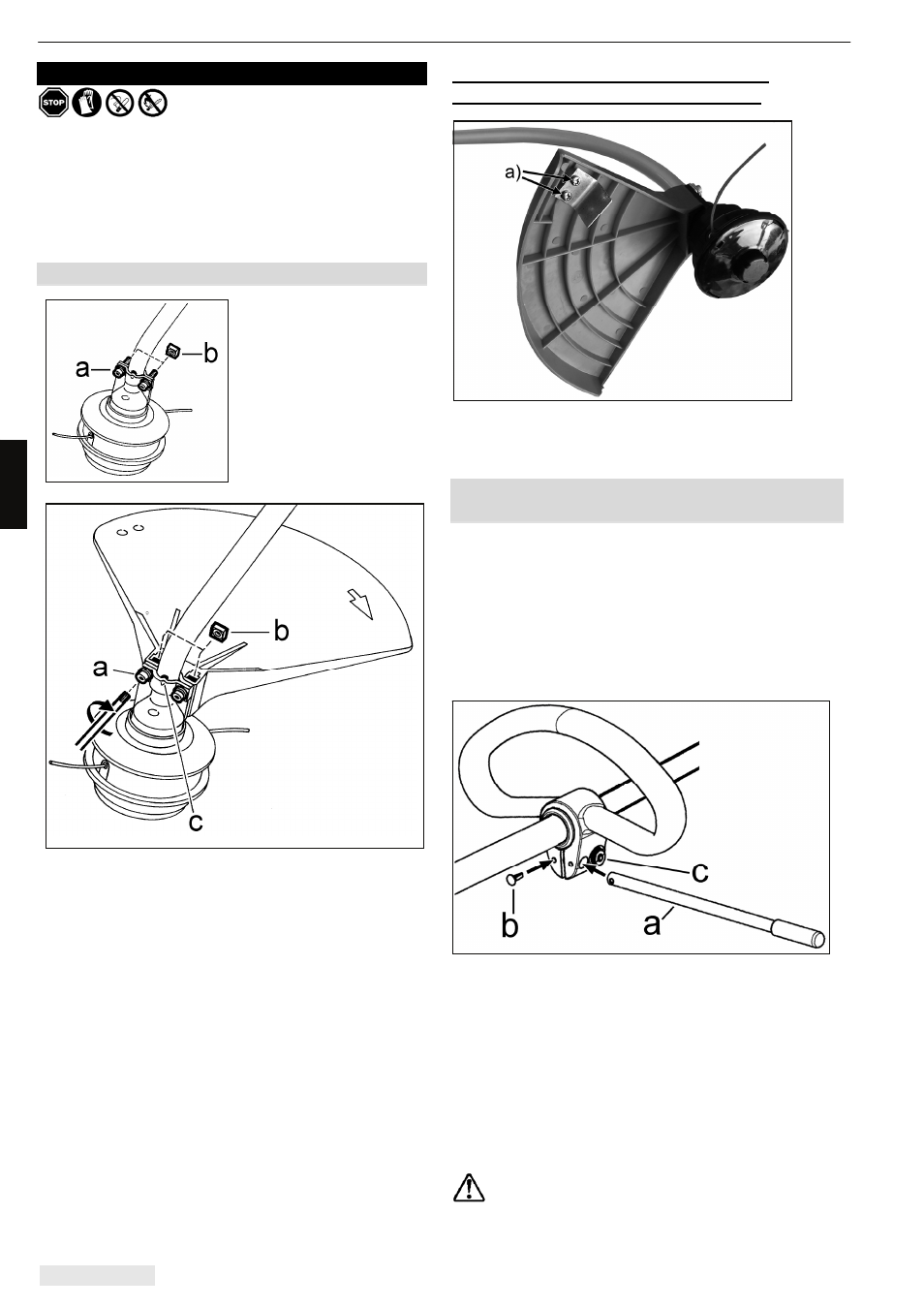 STOP

a

b

a

b

c

a)

c

b

a