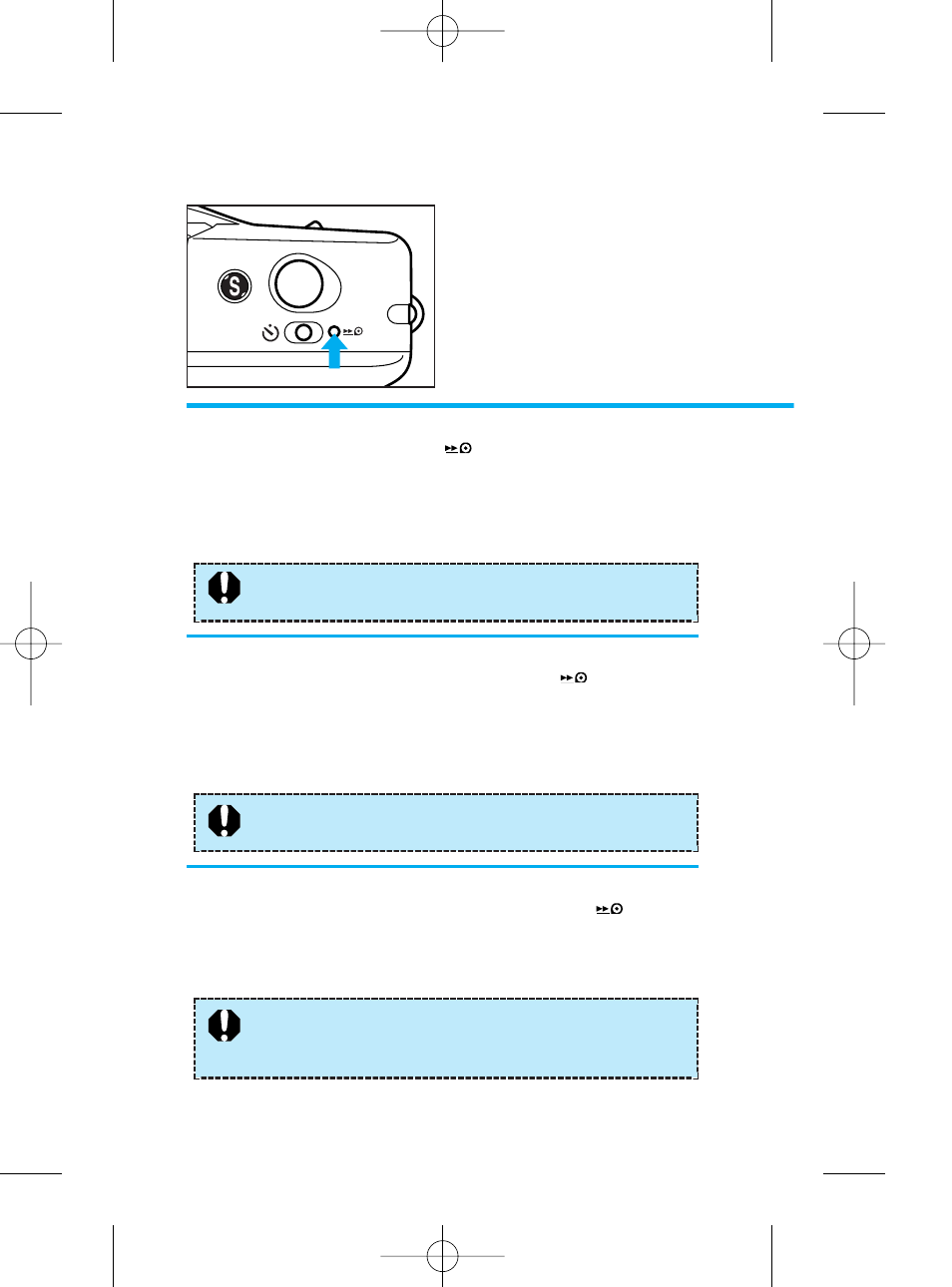 S