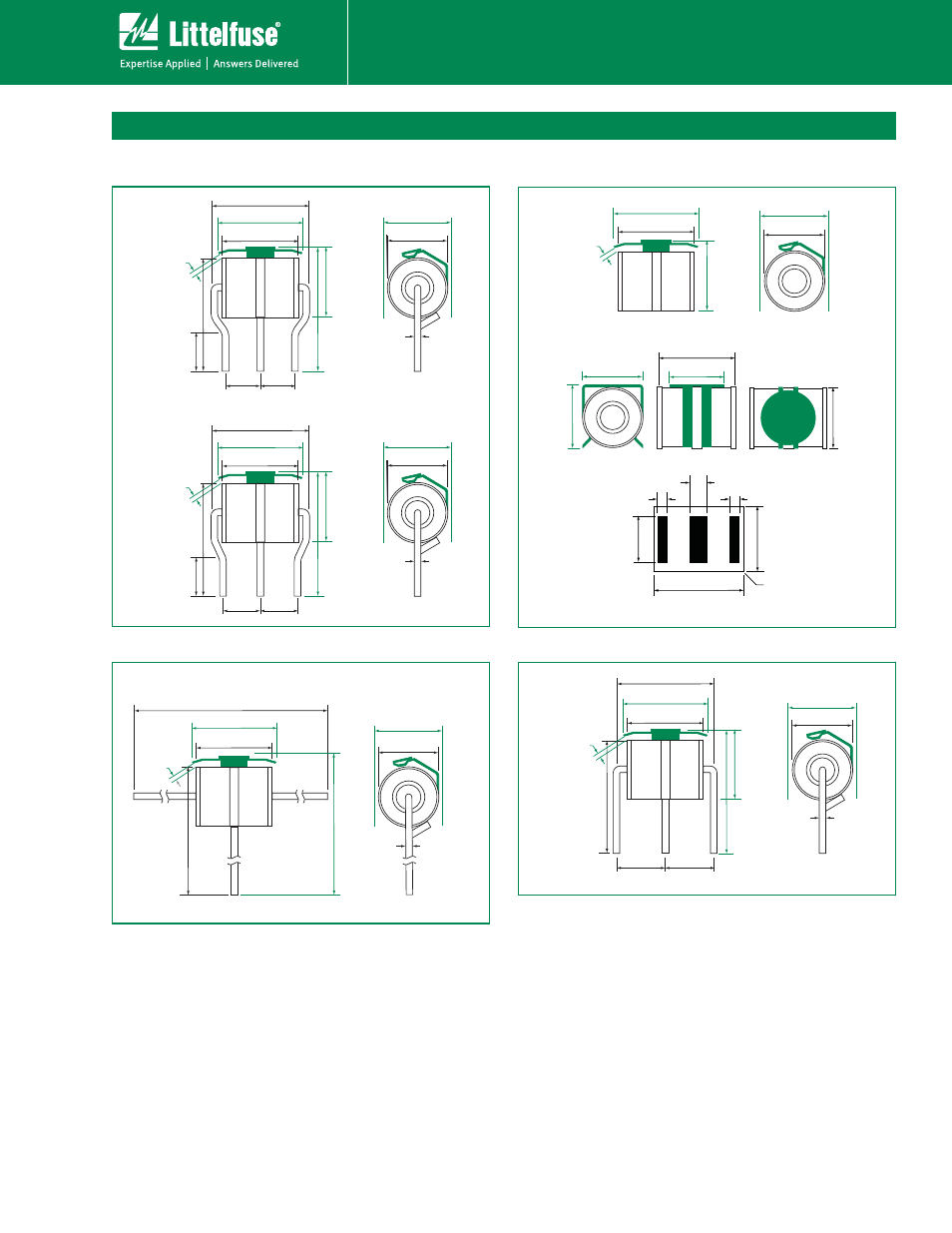 Littelfuse®
Expertise Applied | Answers Delivered