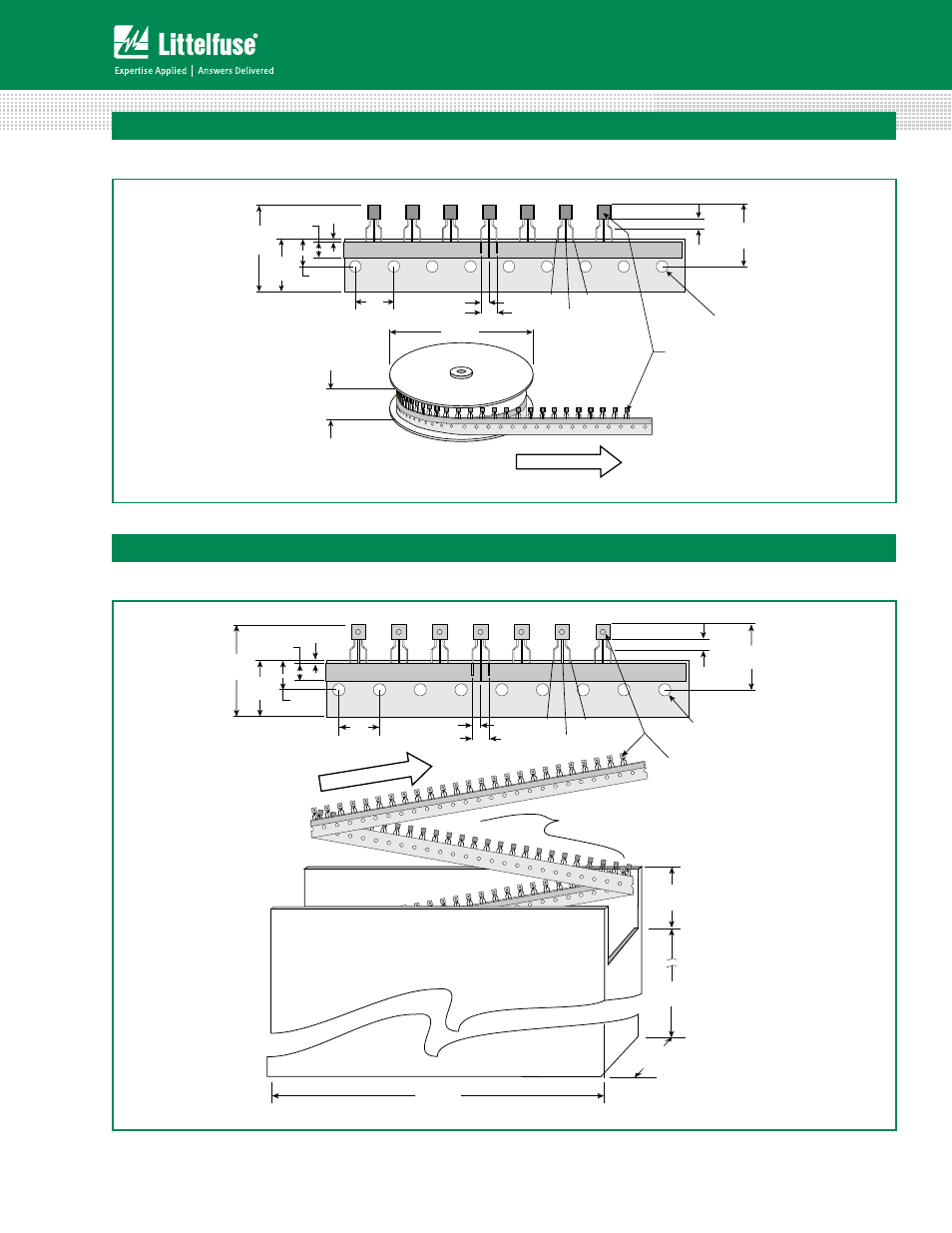 Littelfuse®

Expertise Applied | Answers Delivered