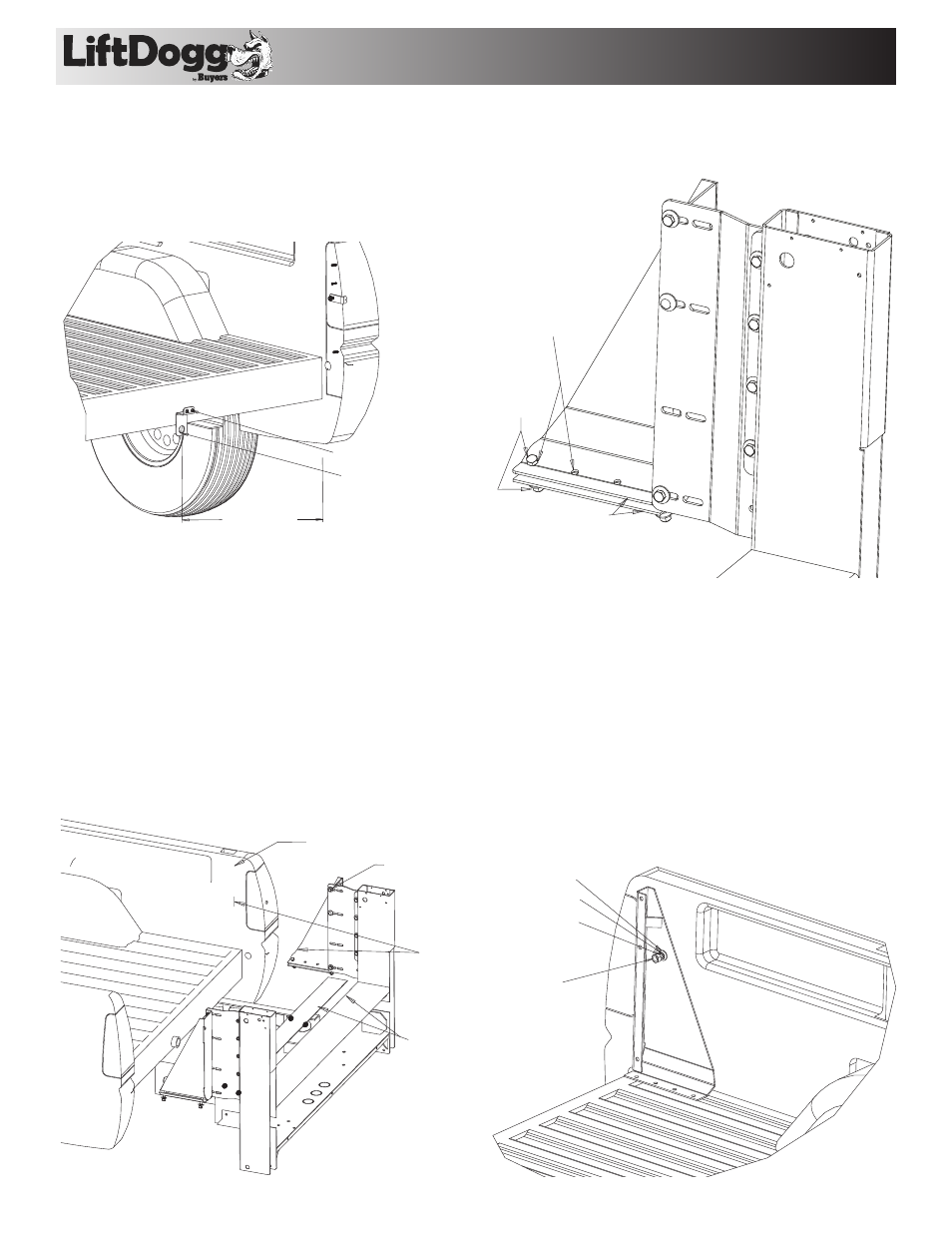 LiftDogg by Buyers