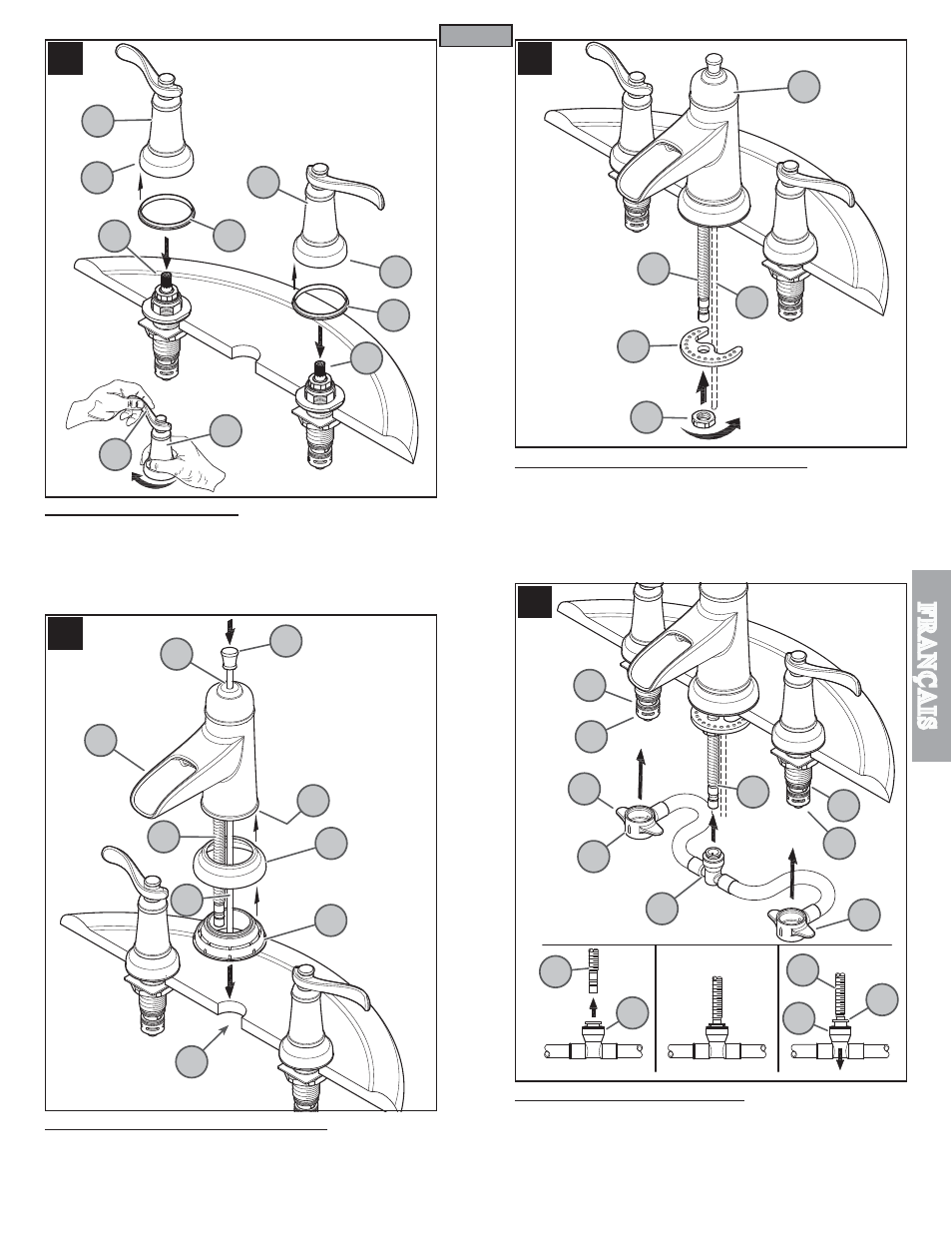 FRANÇAIS