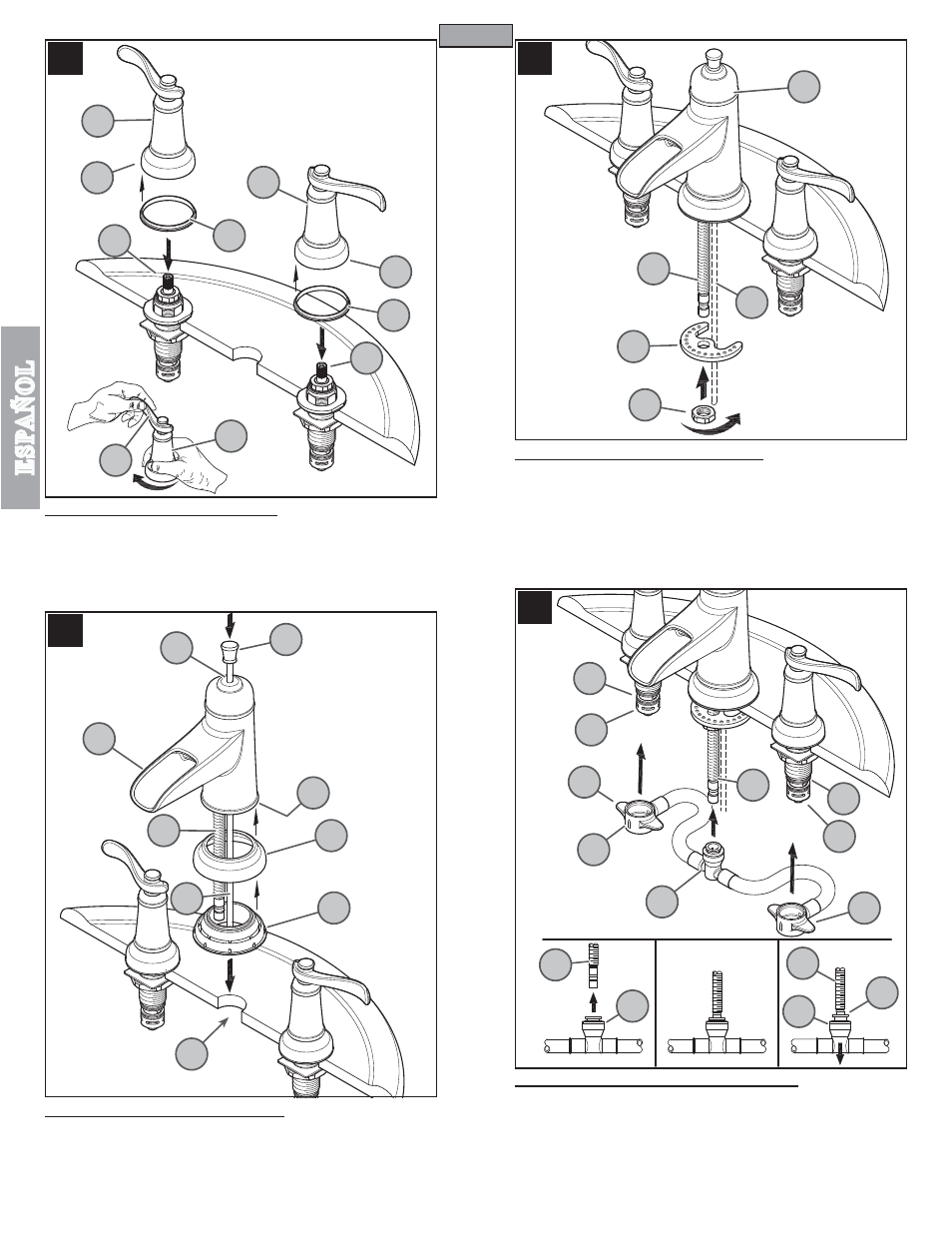 ESPAÑOL