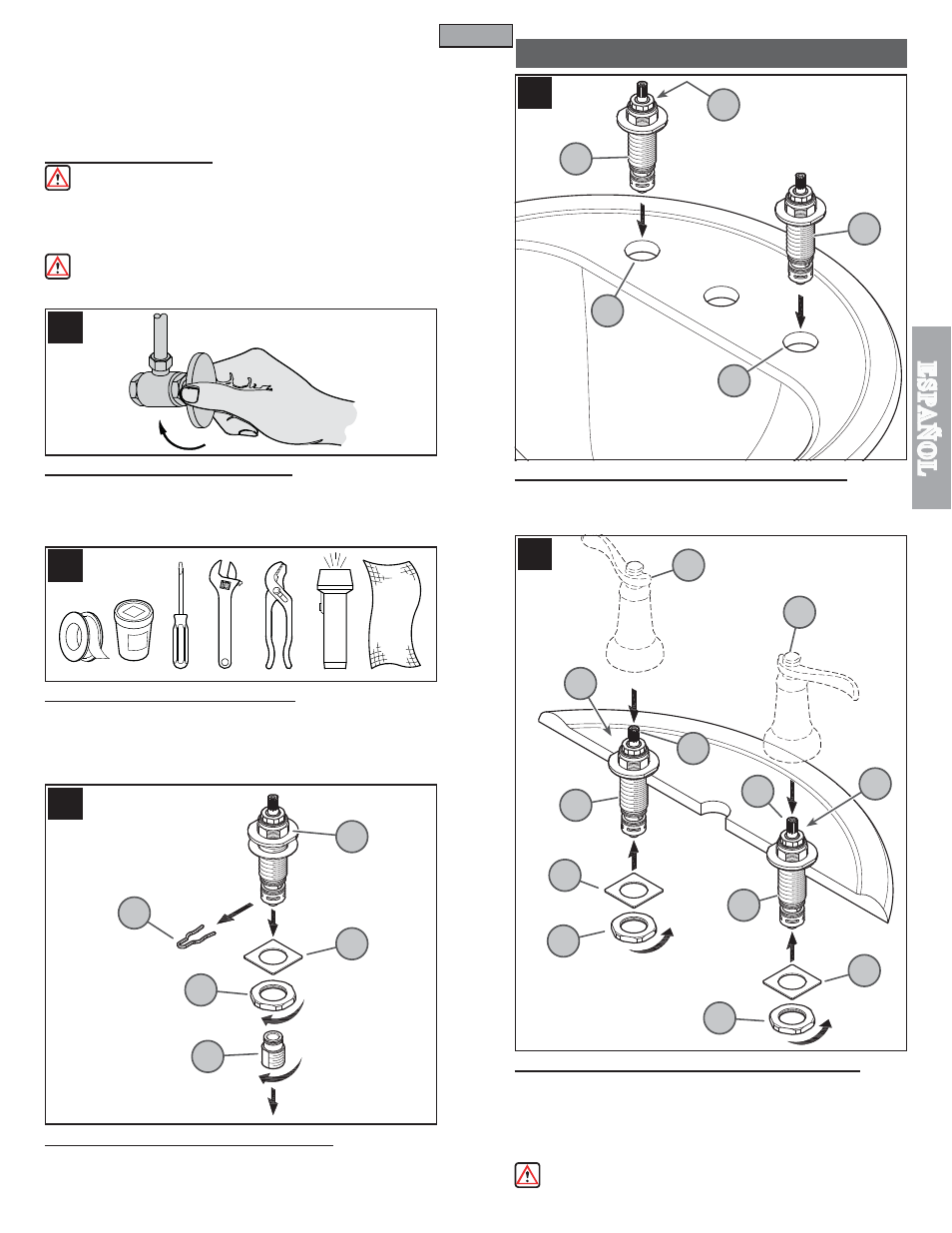 ESPAÑOL