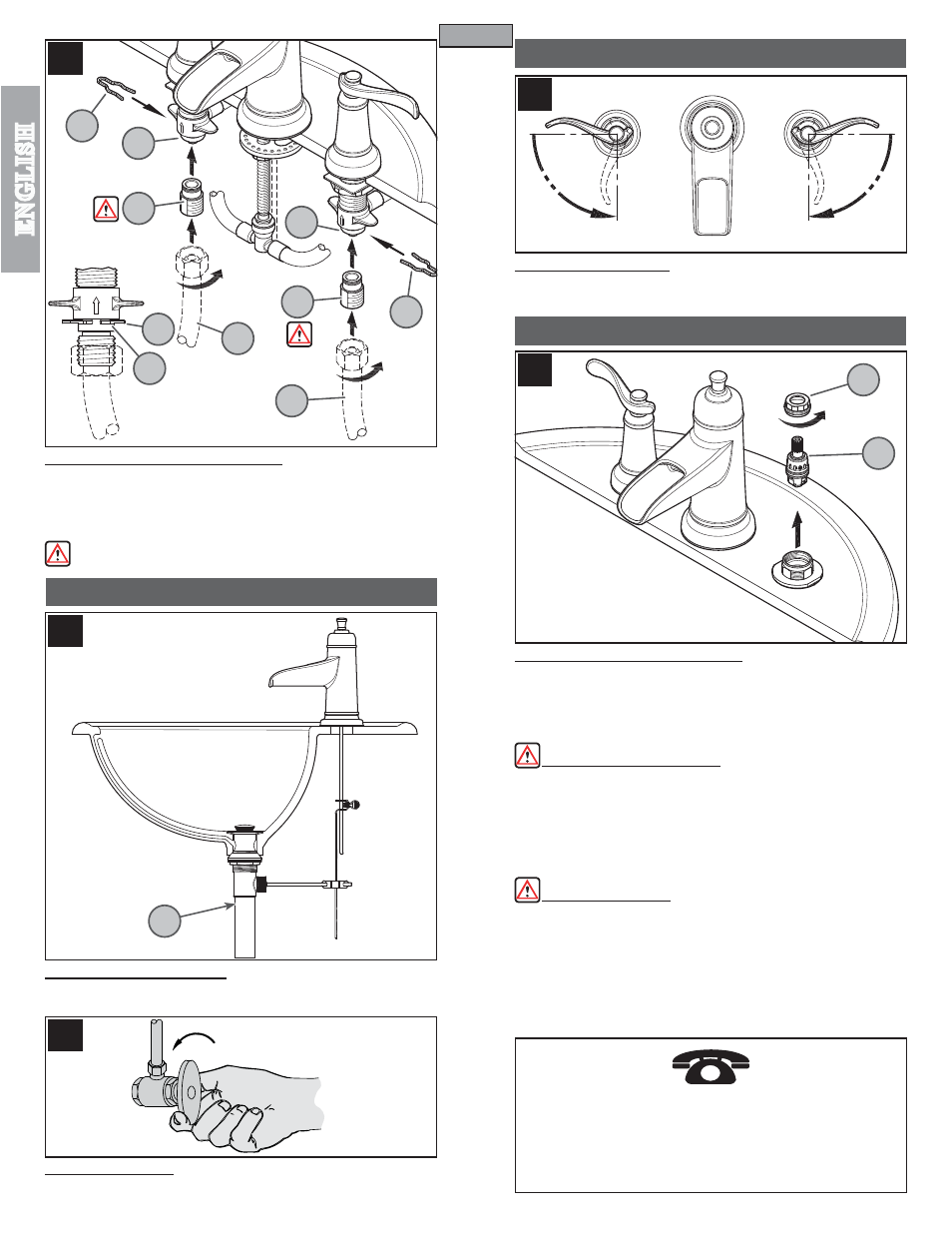 ENGLISH