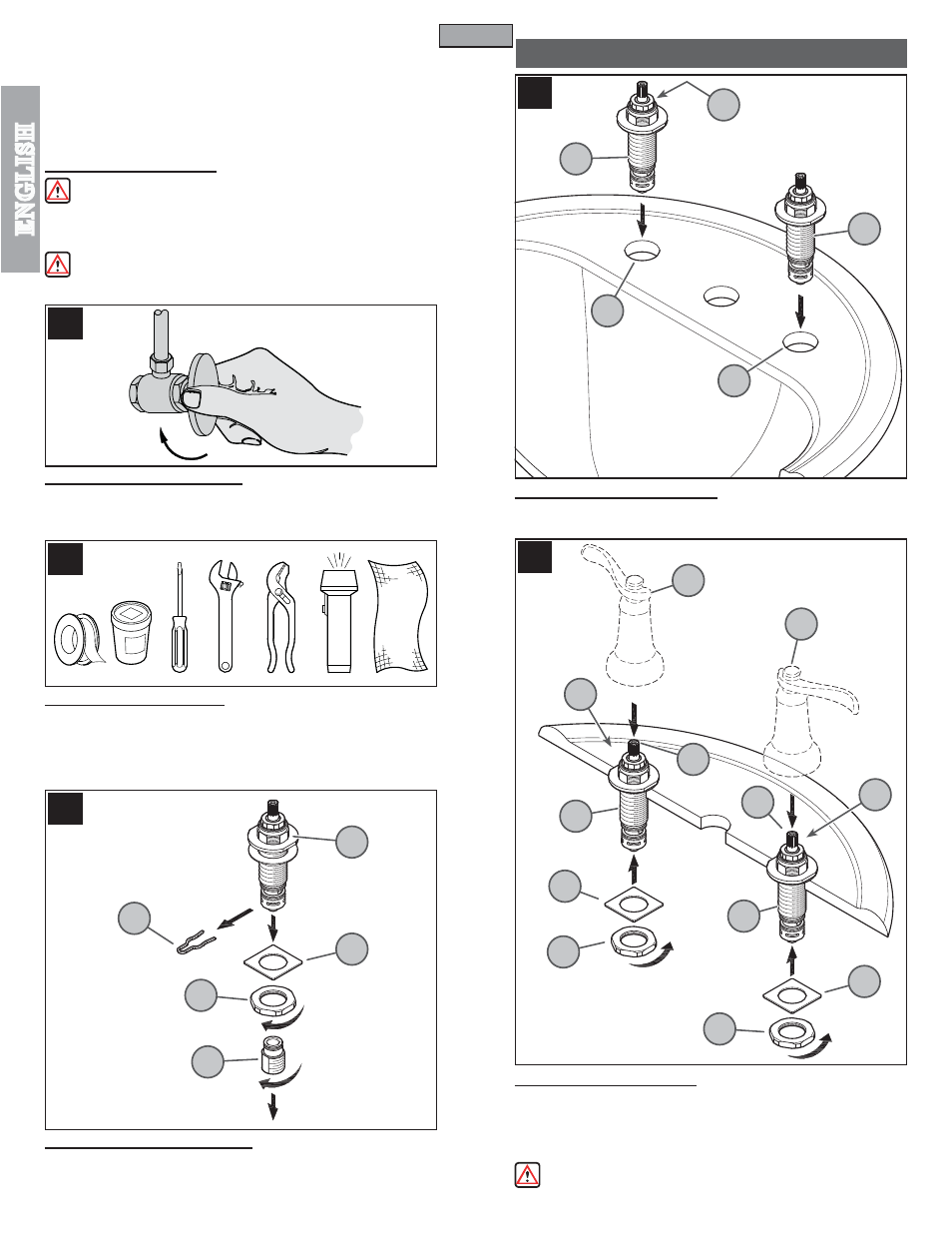 ENGLISH