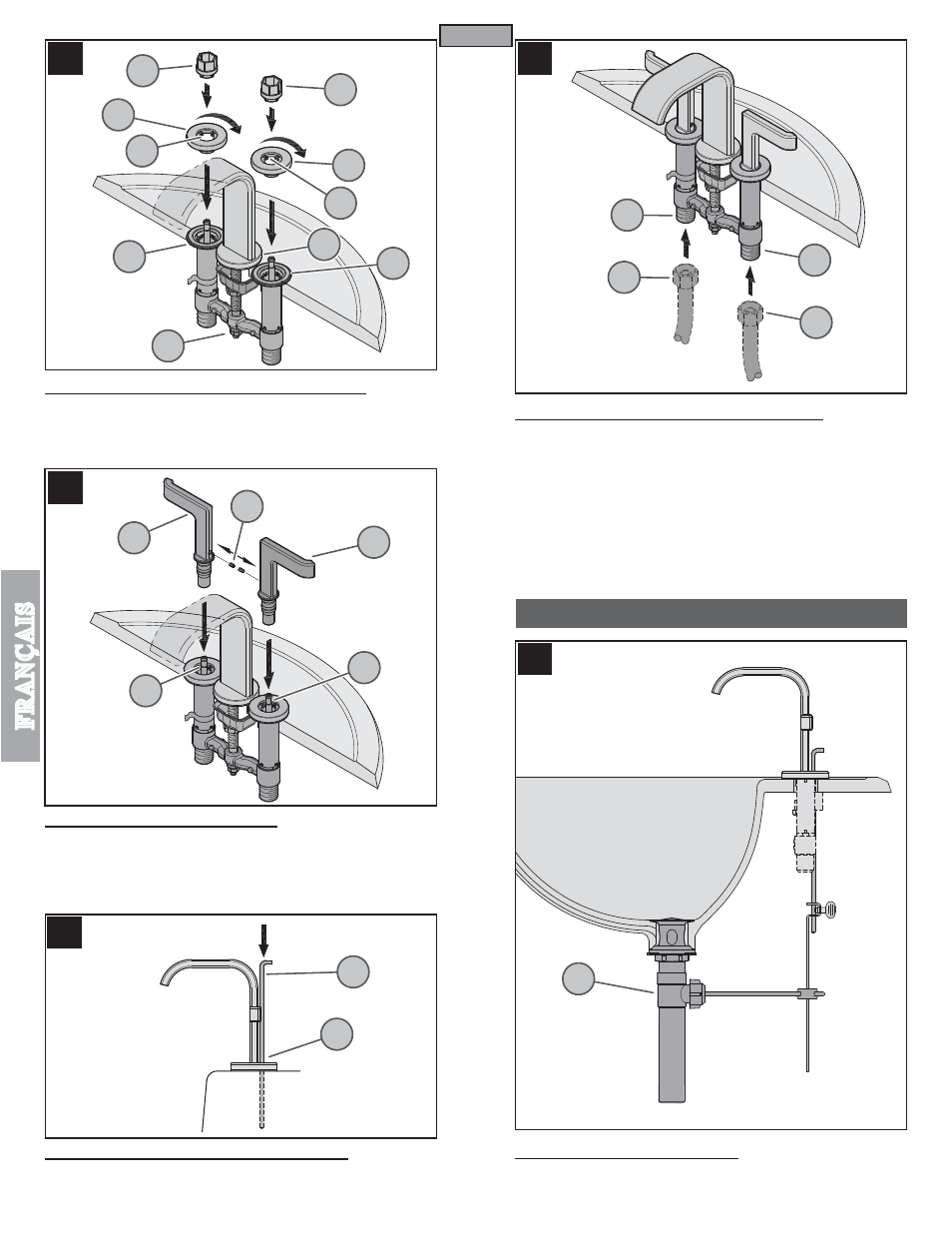 FRANÇAIS