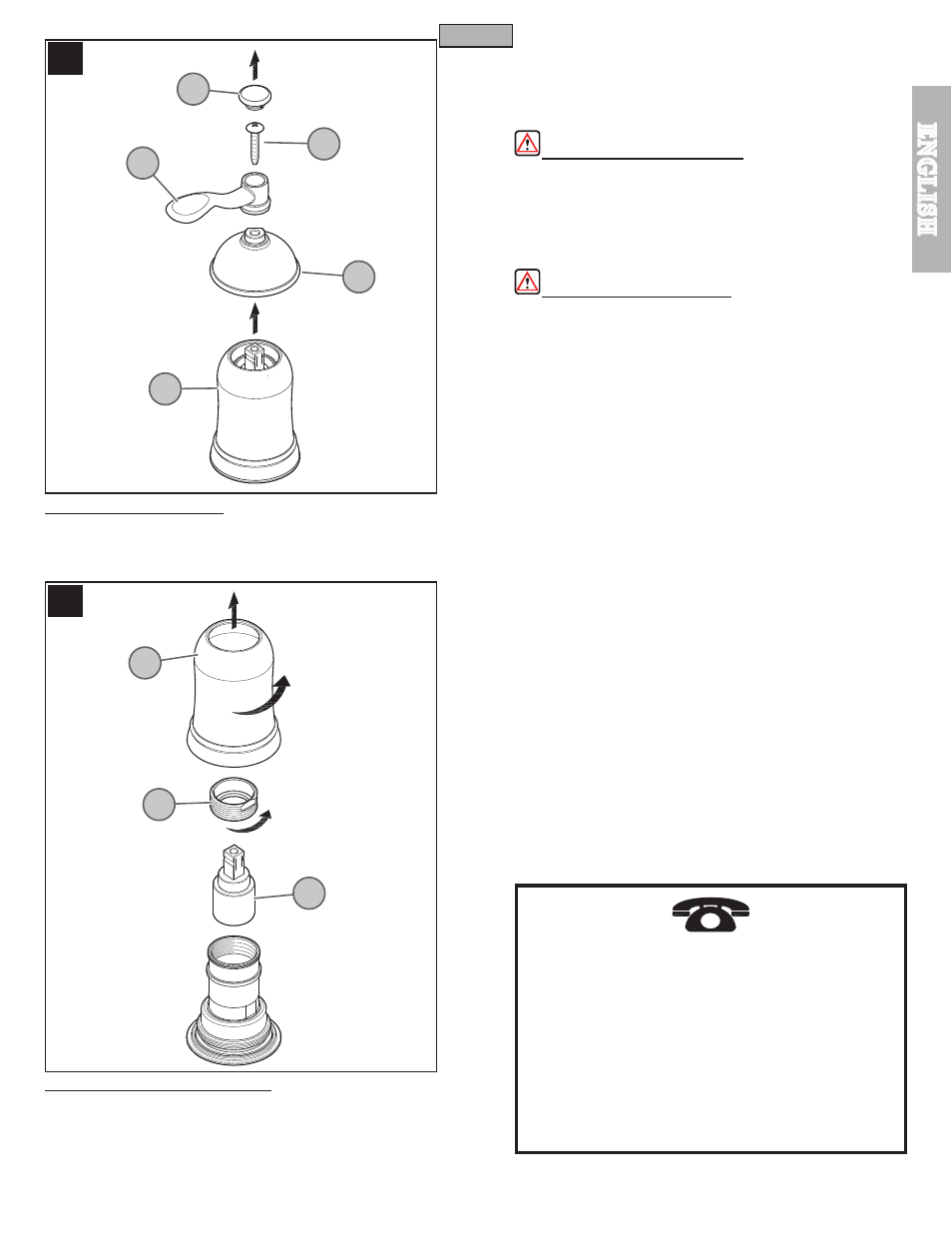 ENGLISH