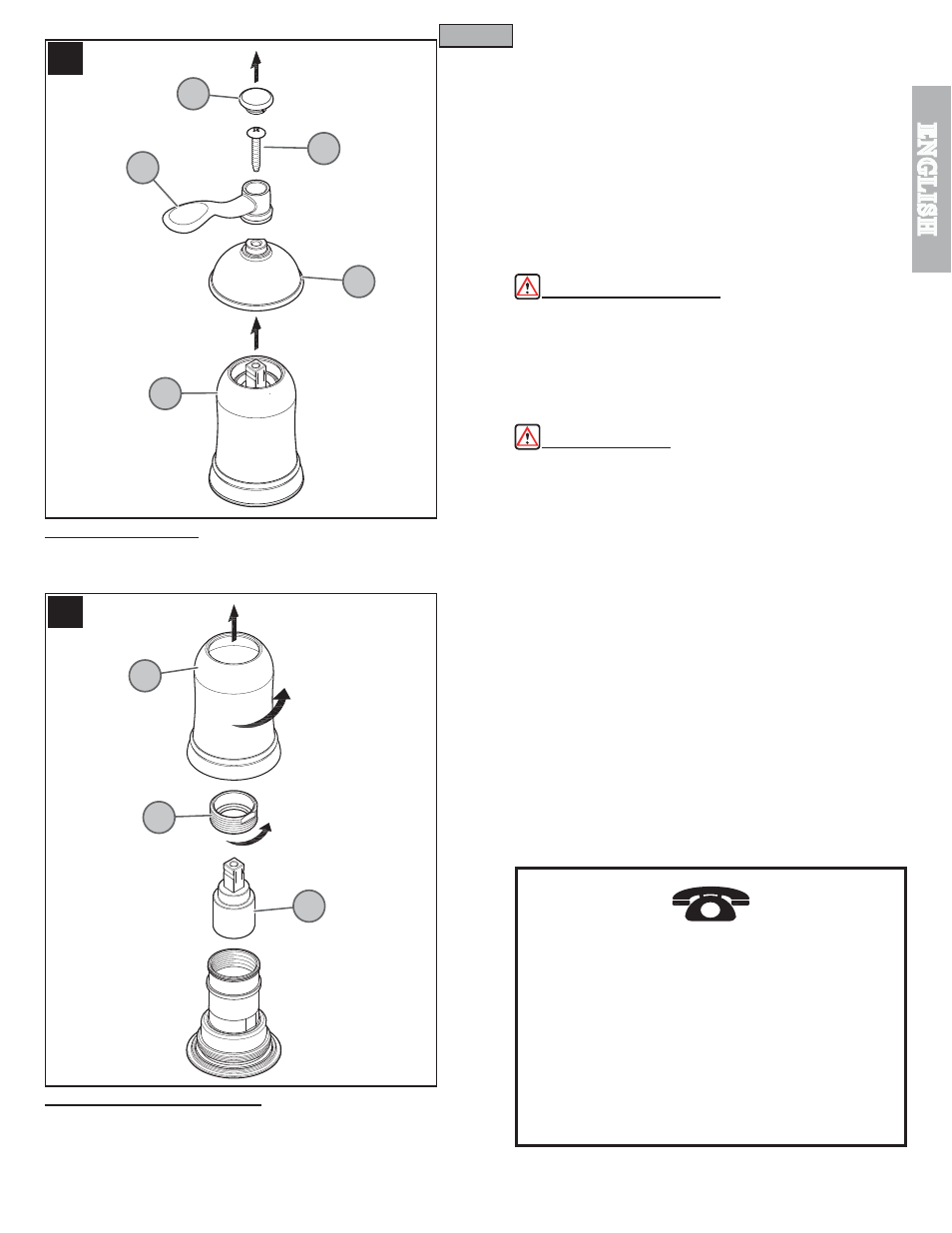 ENGLISH