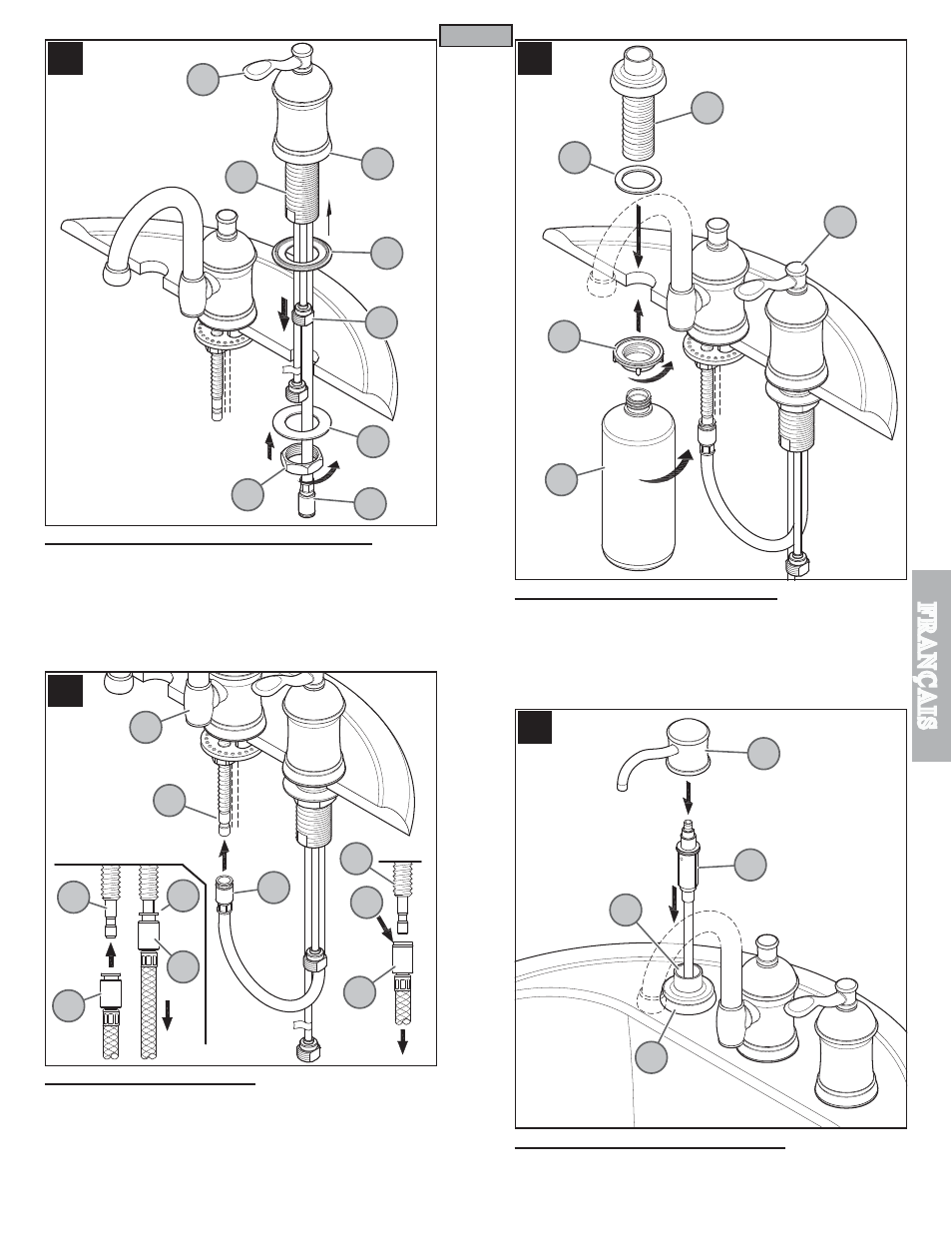 FRANÇAIS