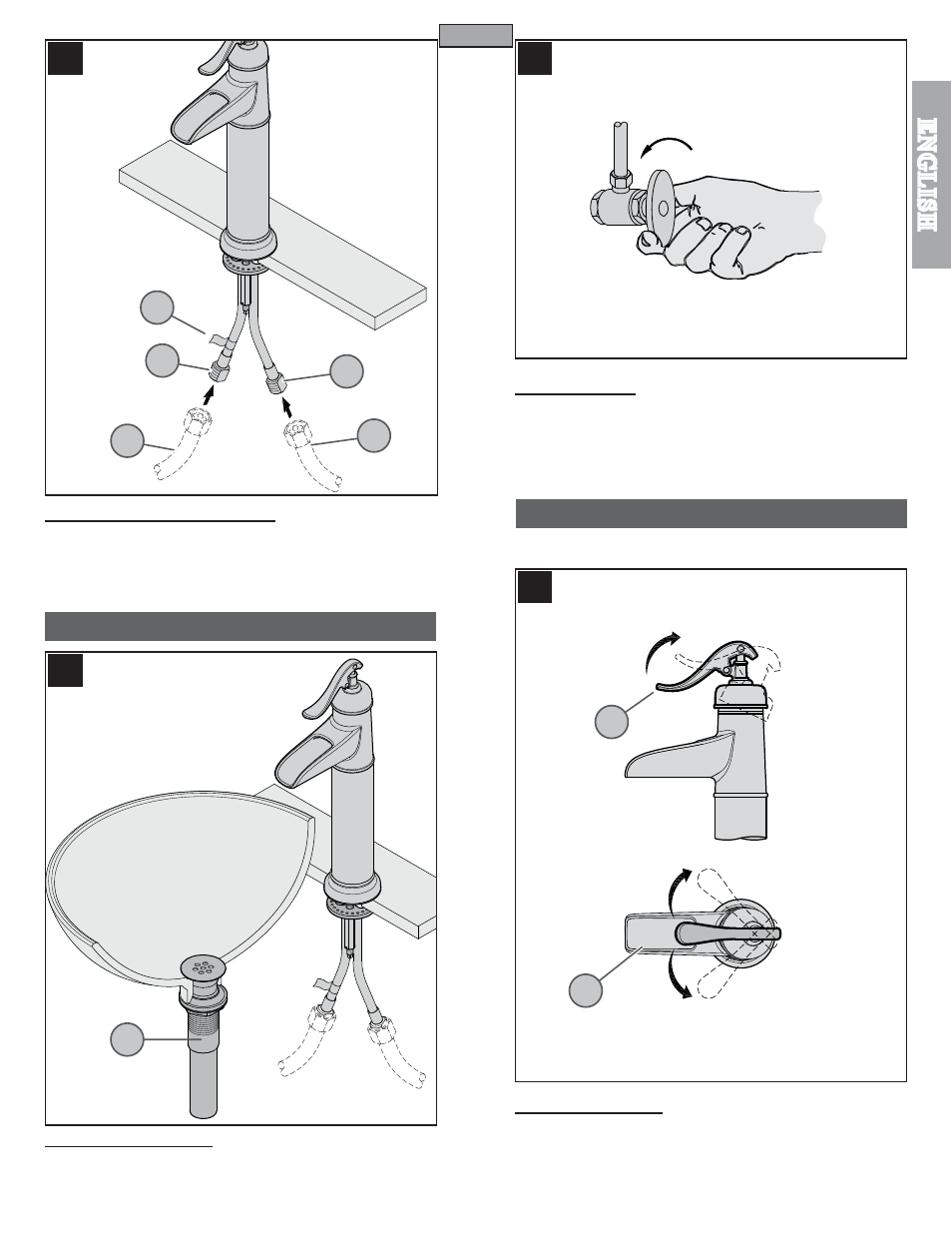 ENGLISH