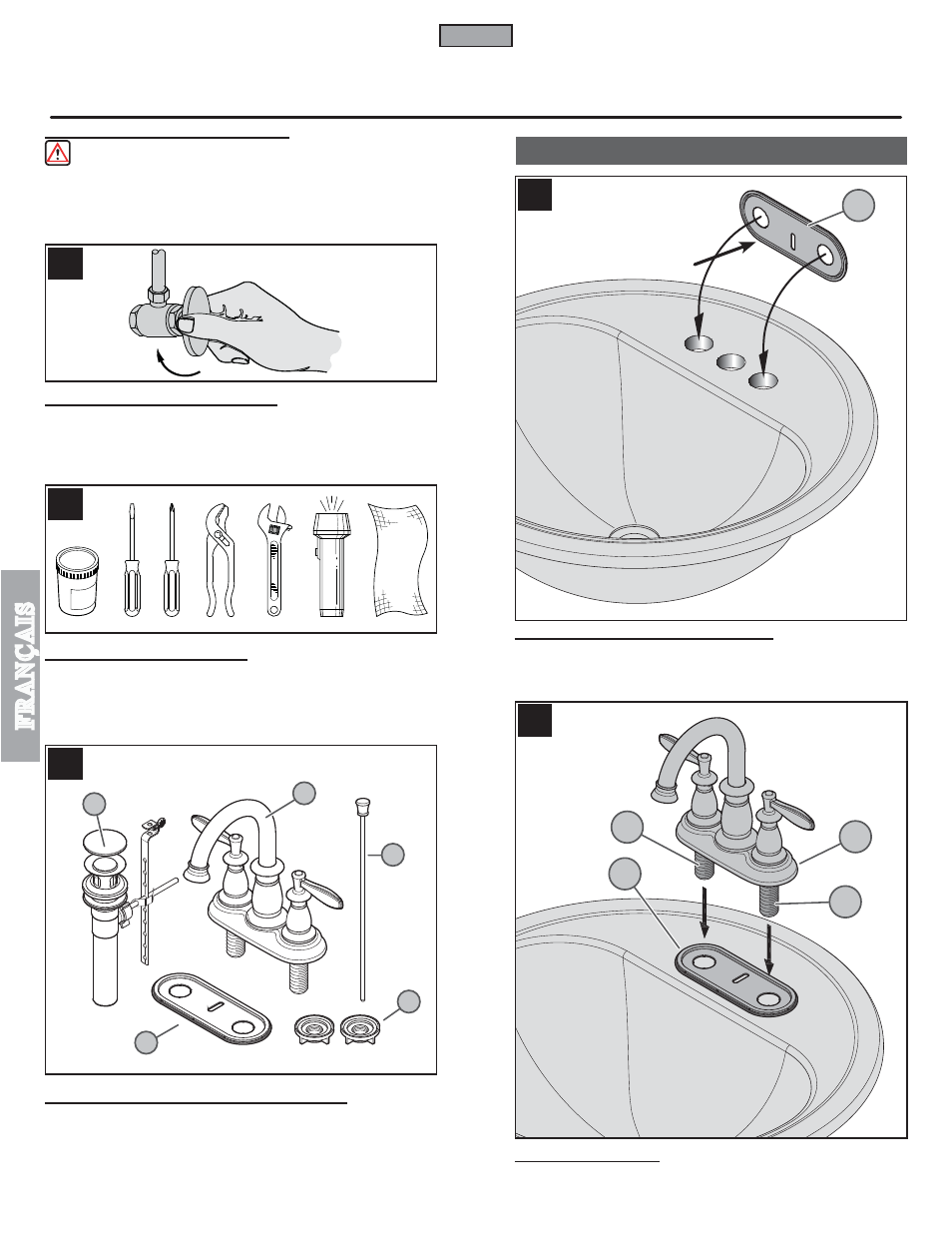 FRANÇAIS