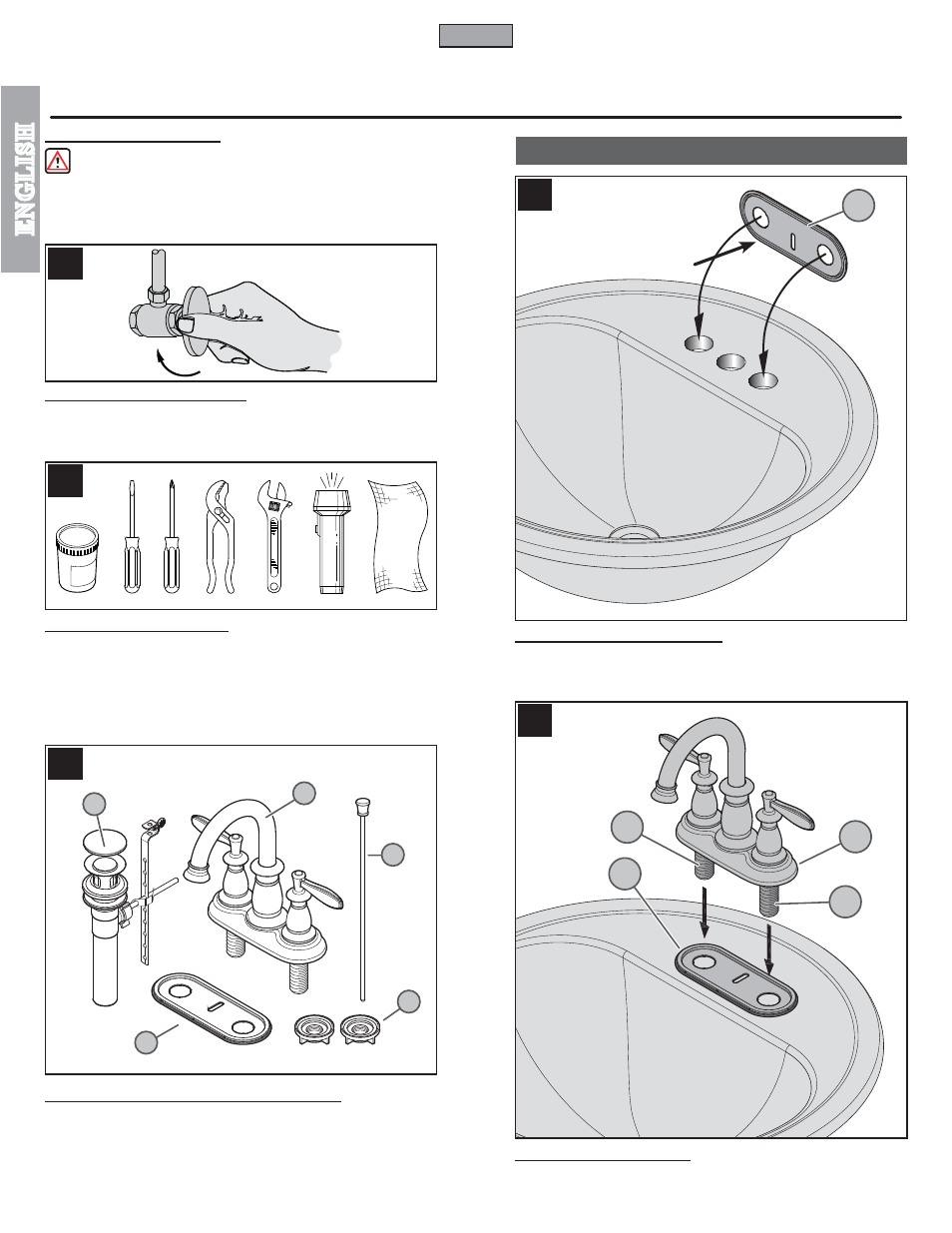 ENGLISH