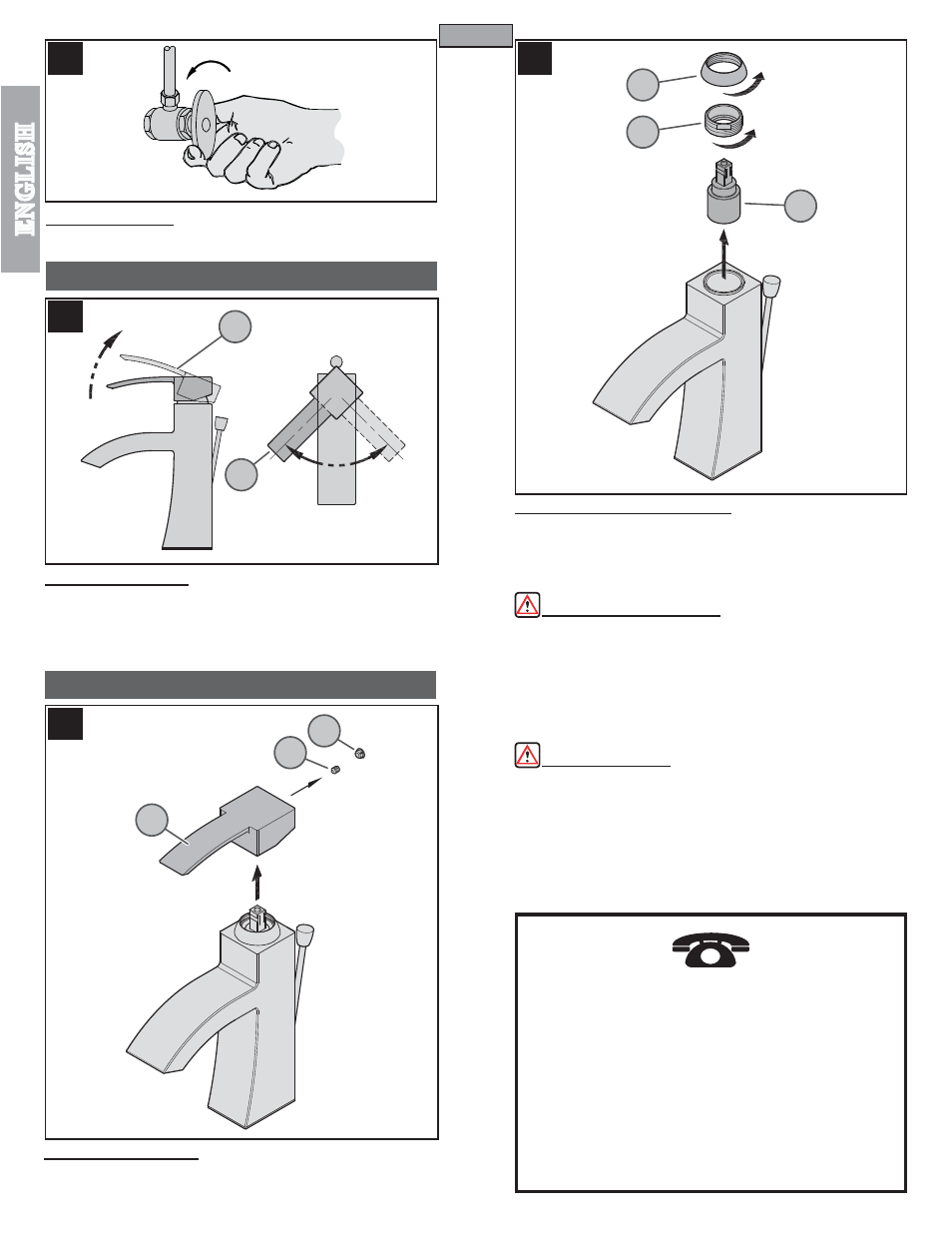 ENGLISH