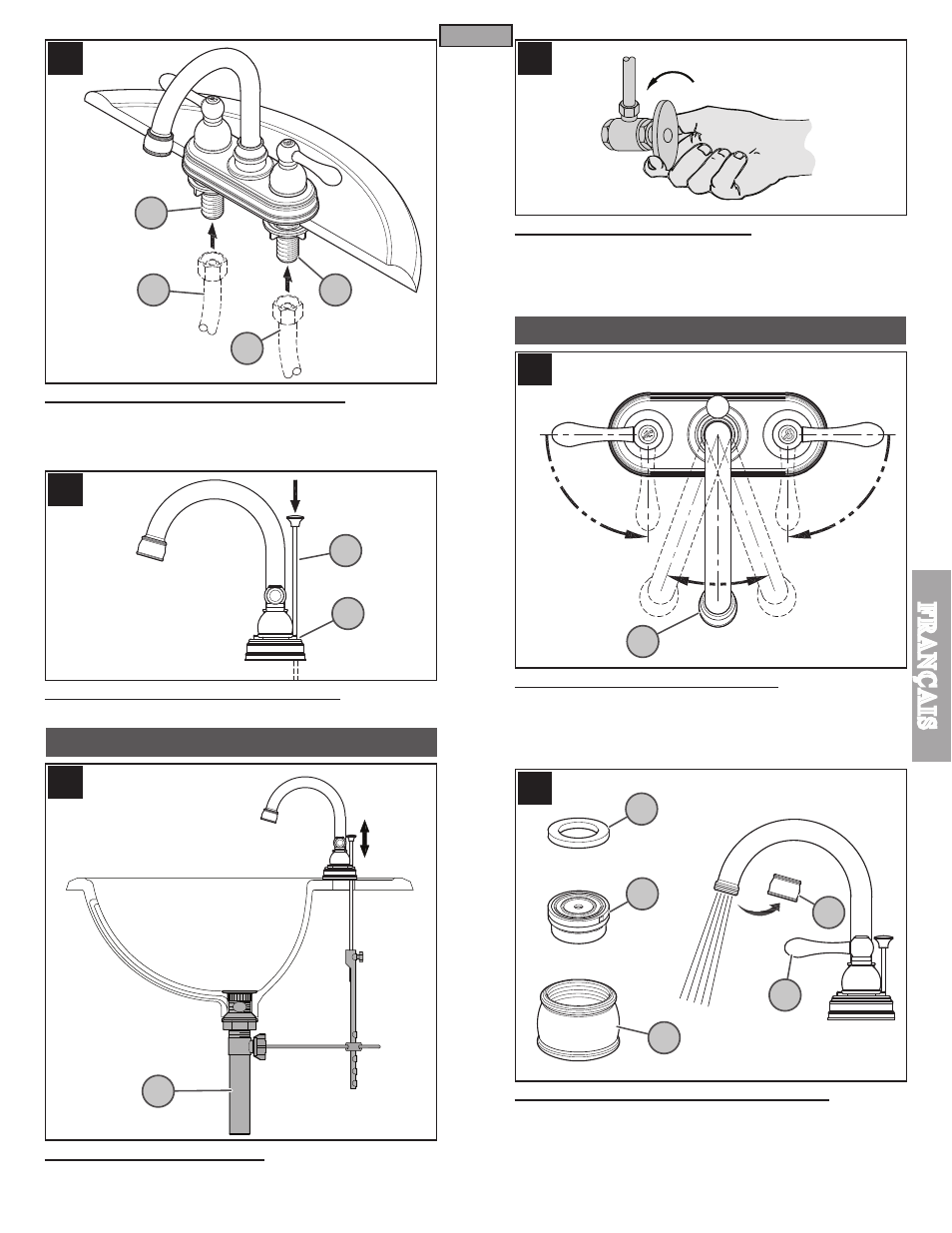 FRANÇAIS