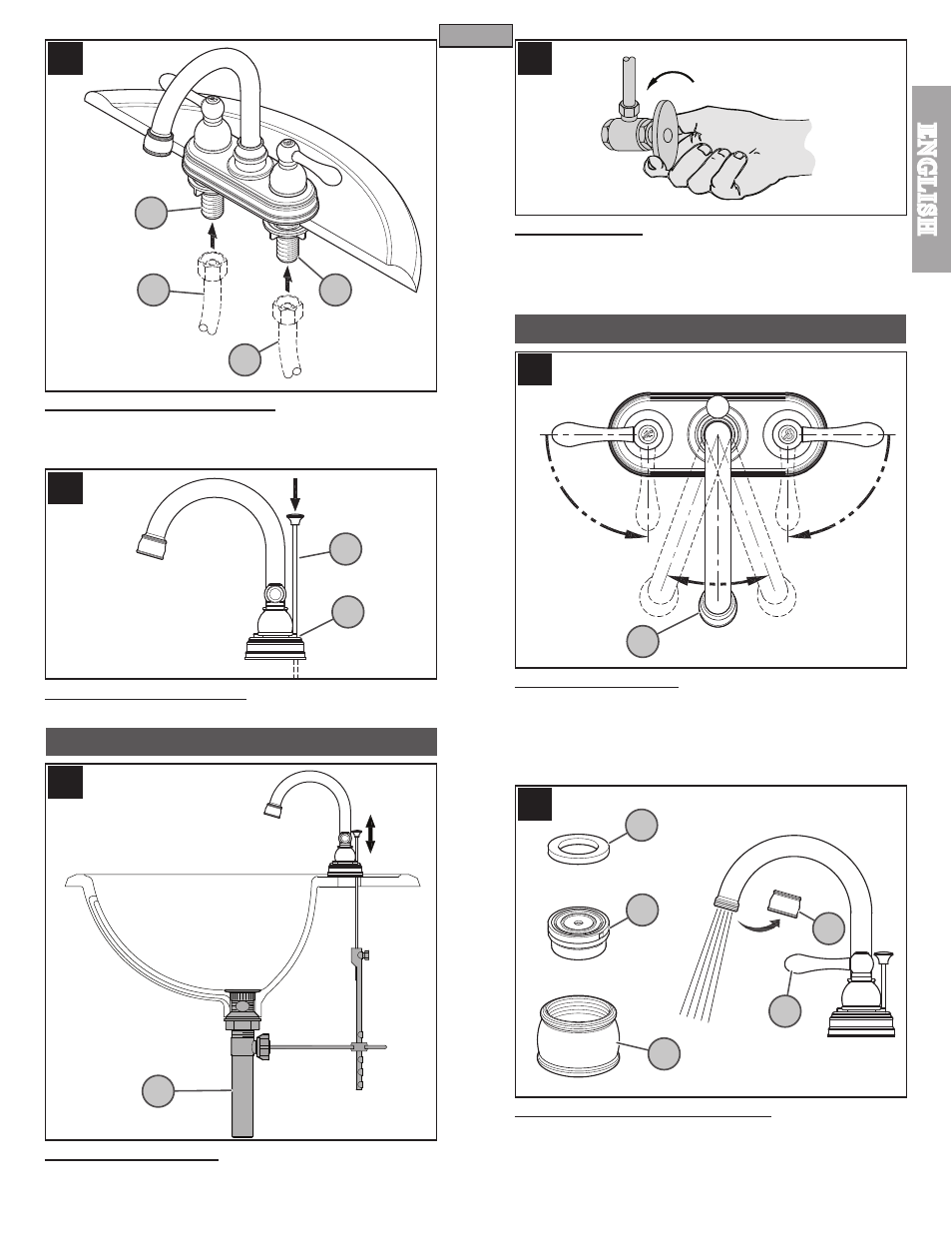 ENGLISH