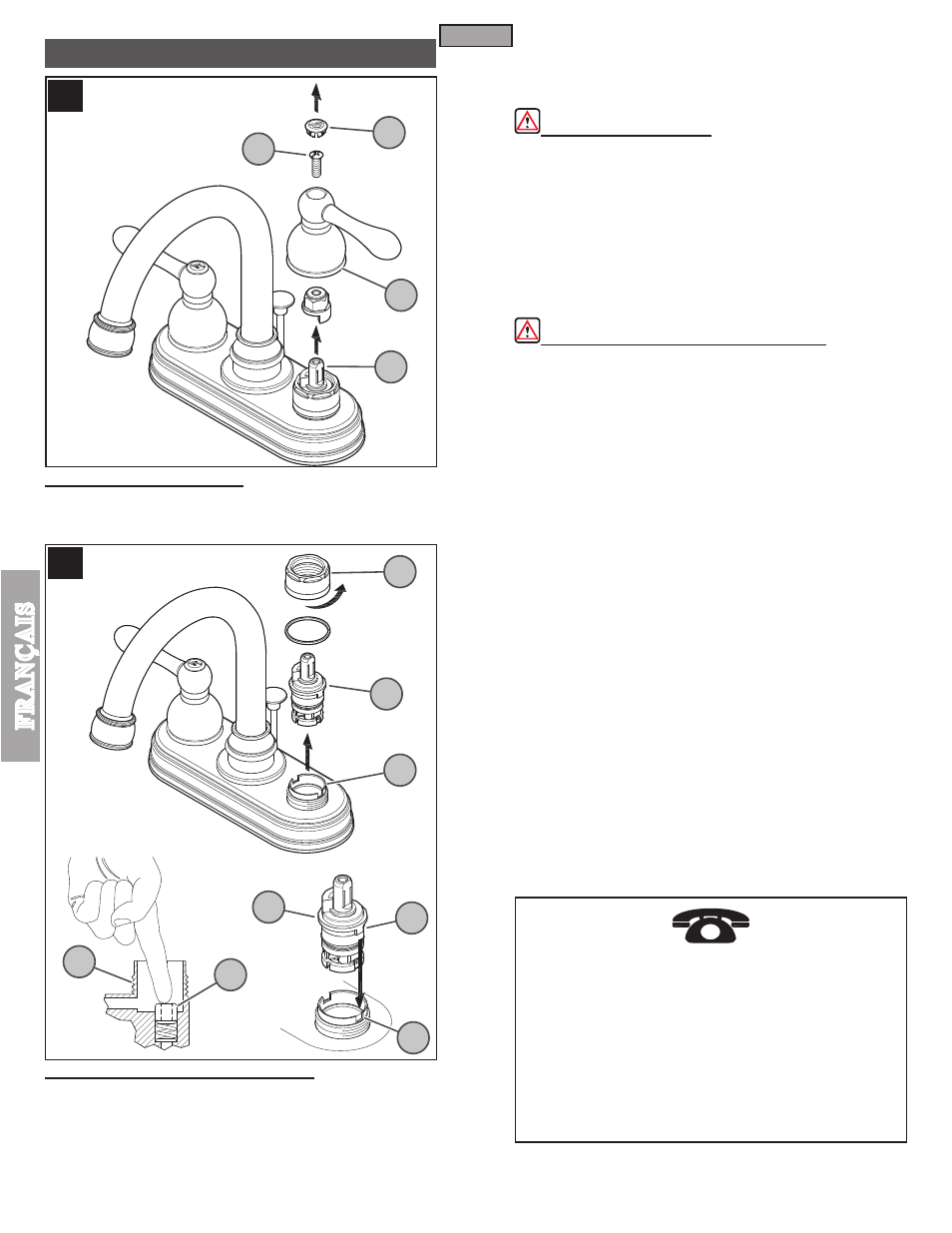 FRANÇAIS