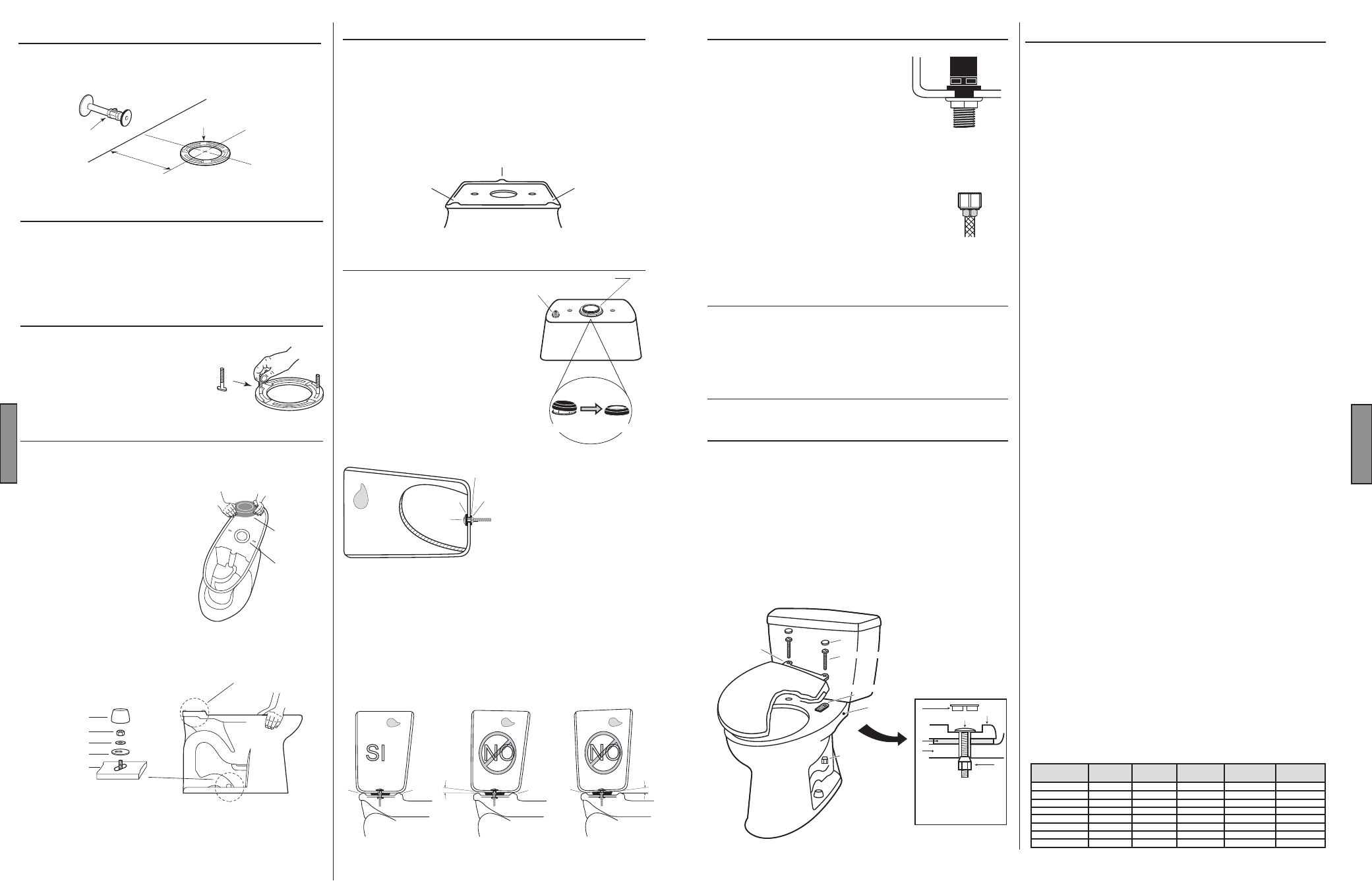 SI

NO

NO