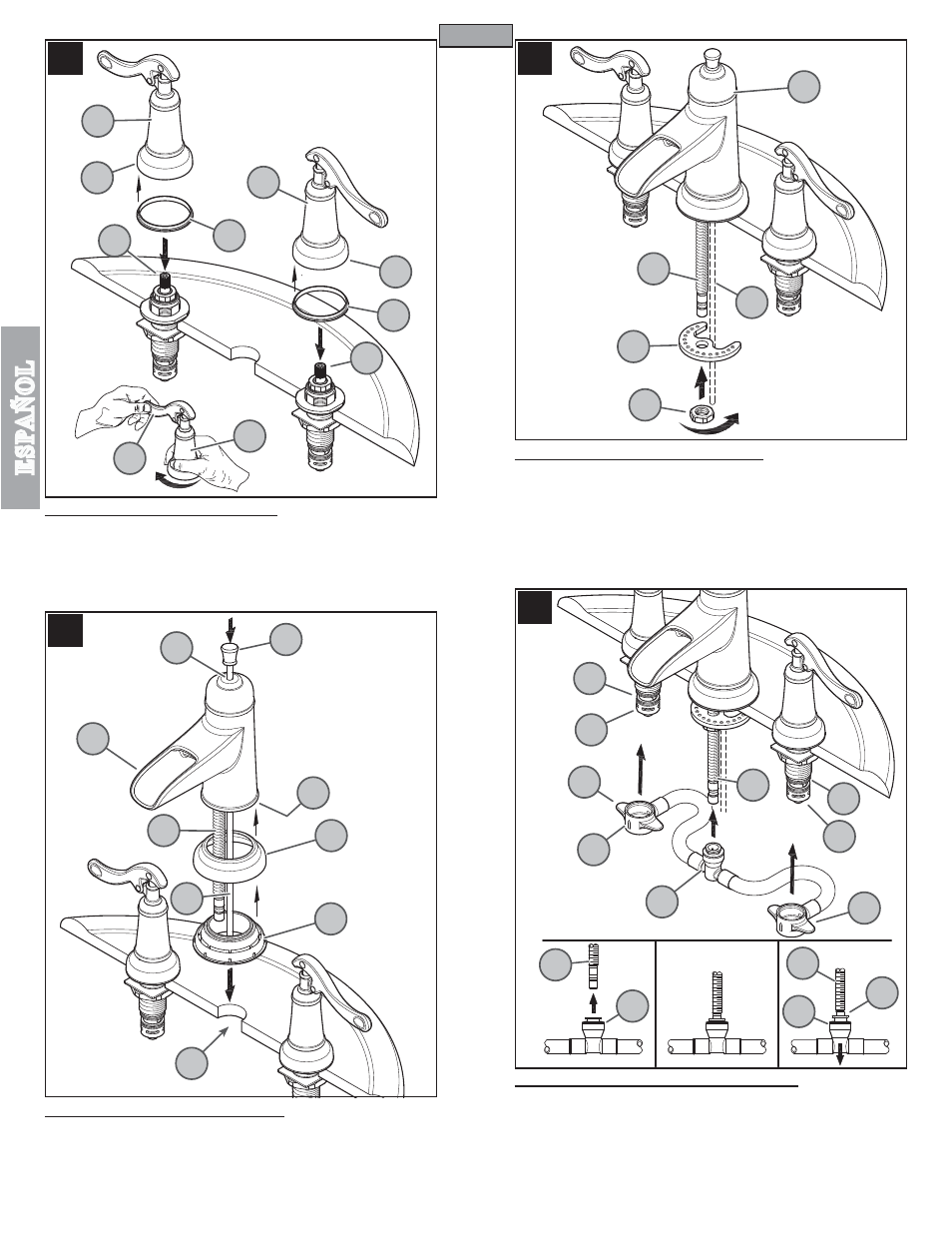 ESPAÑOL