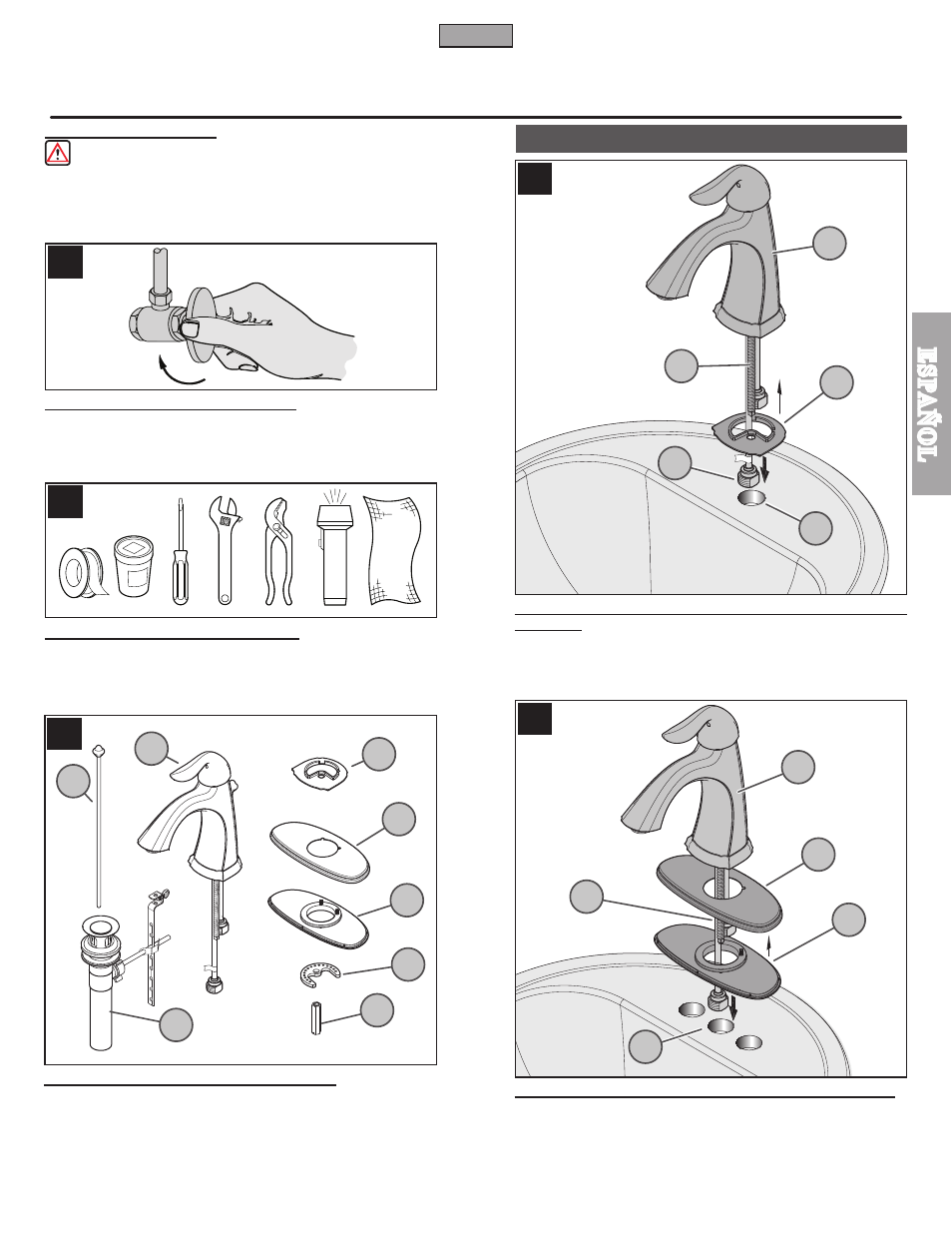 ESPAÑOL