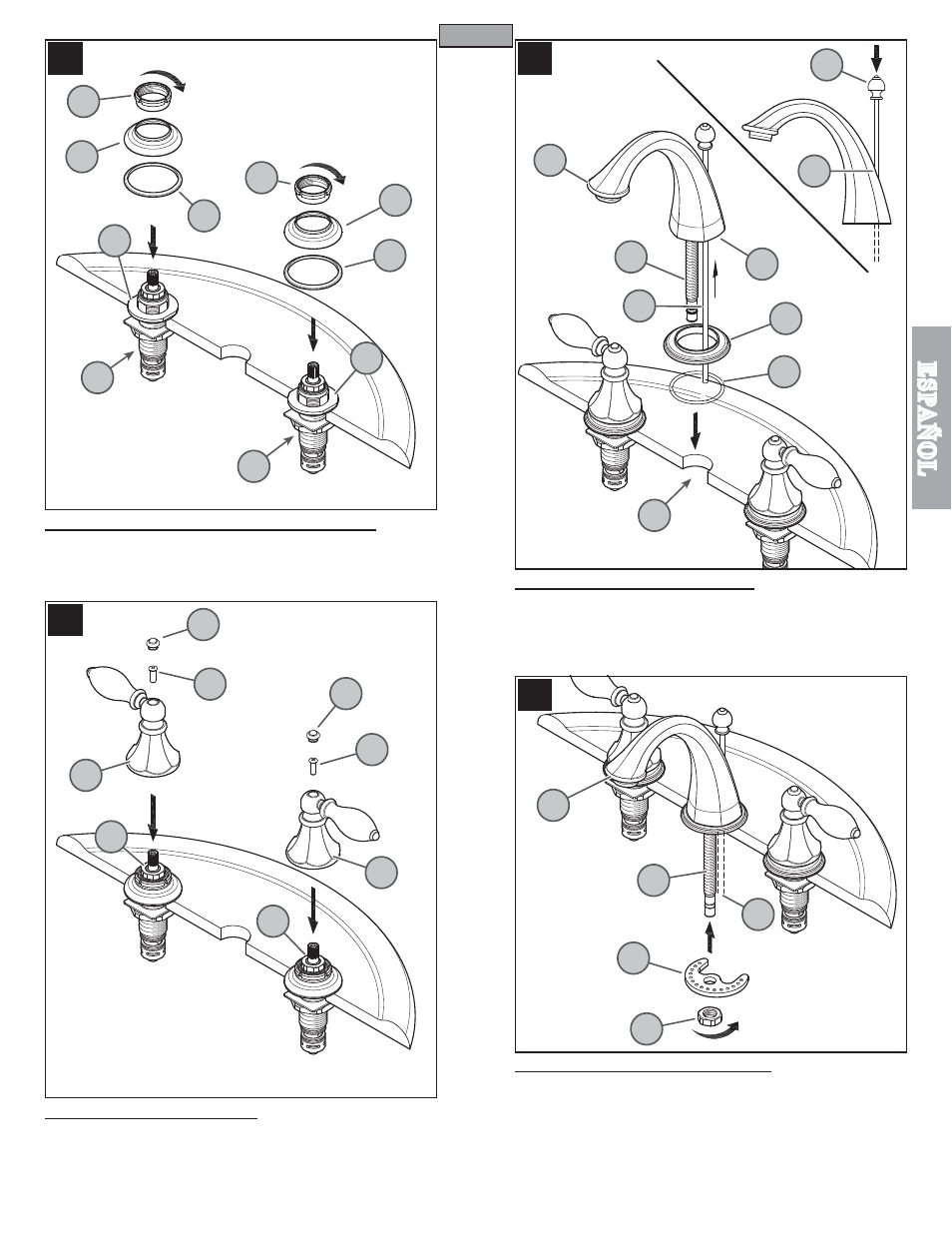 ESPAÑOL