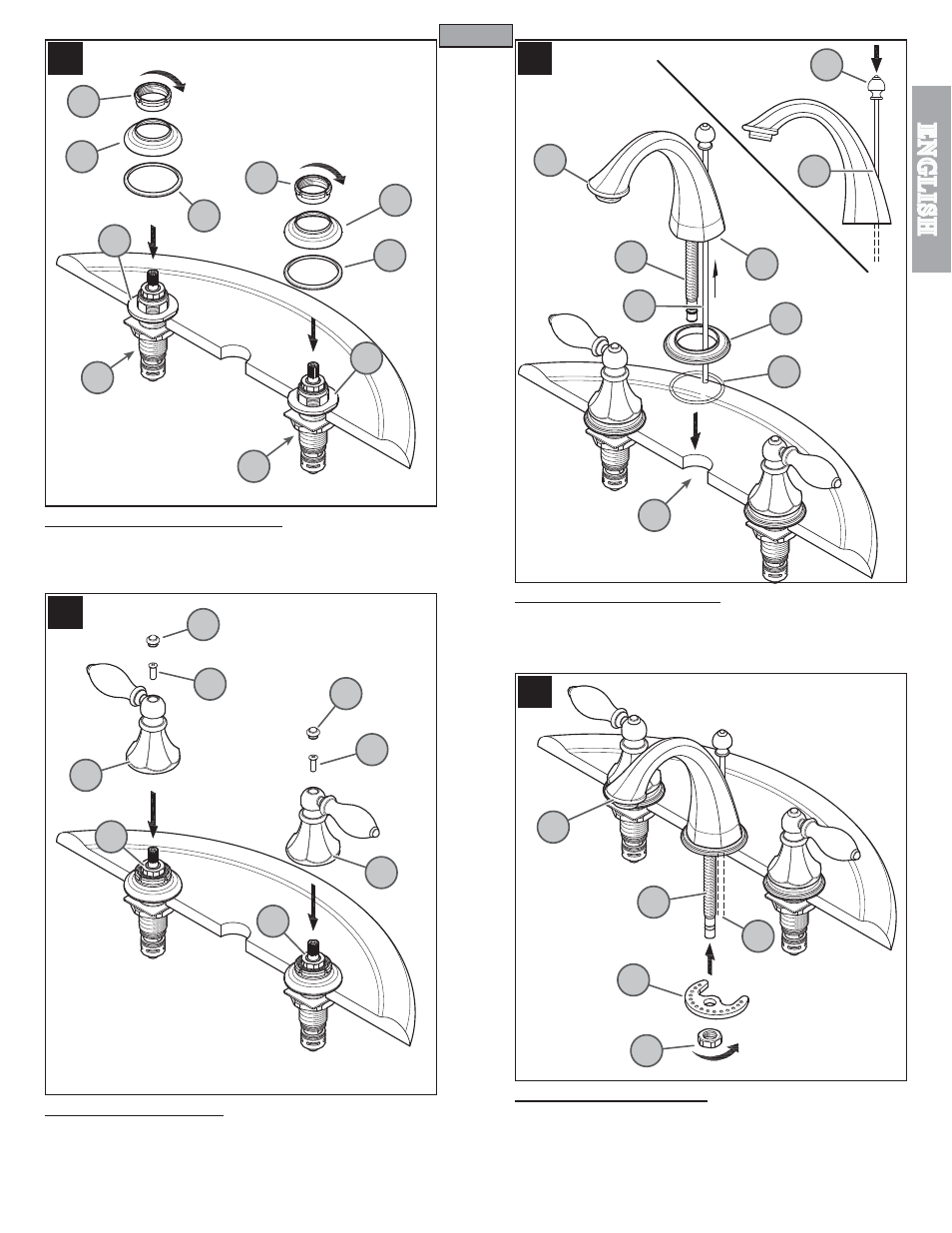 ENGLISH