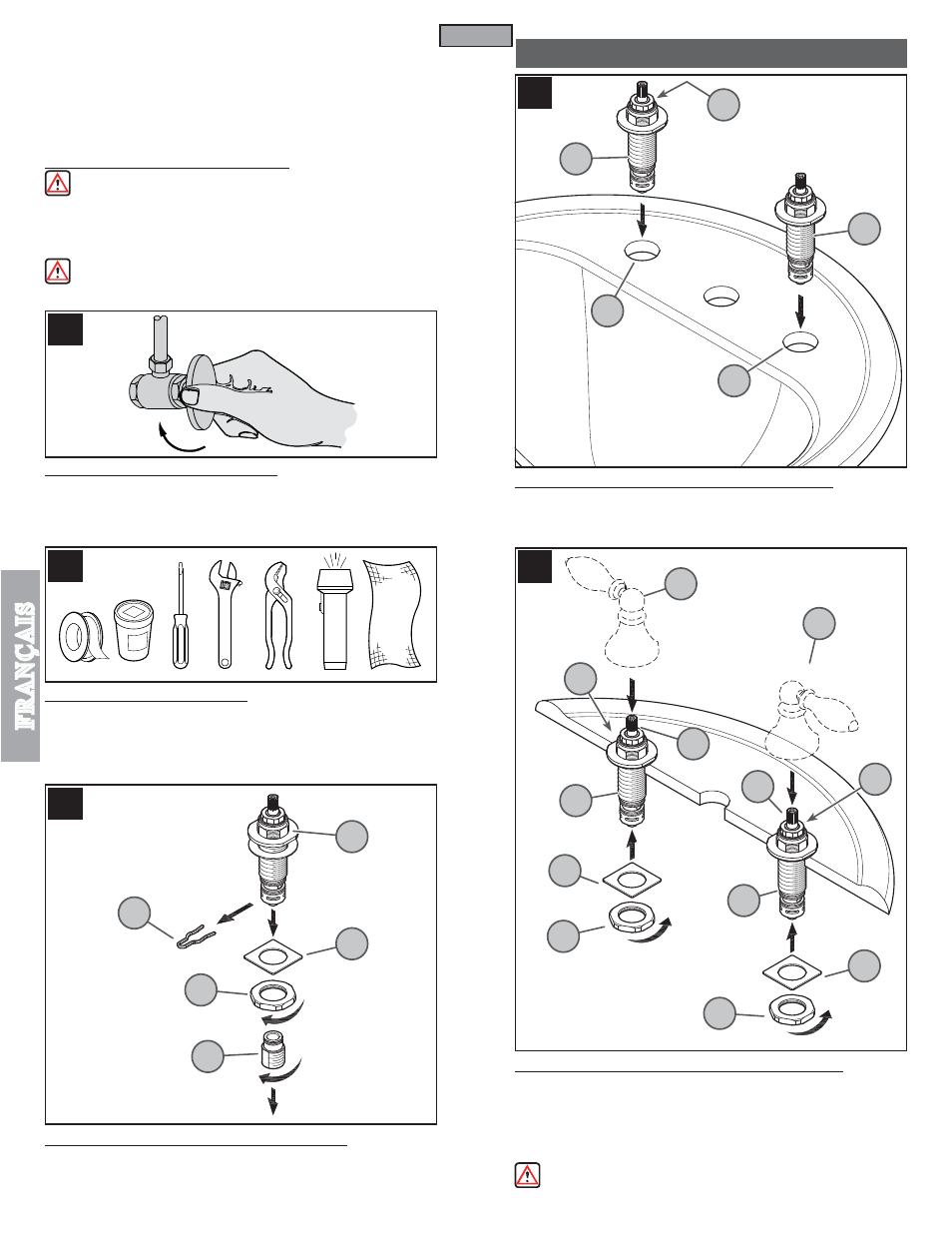 FRANÇAIS