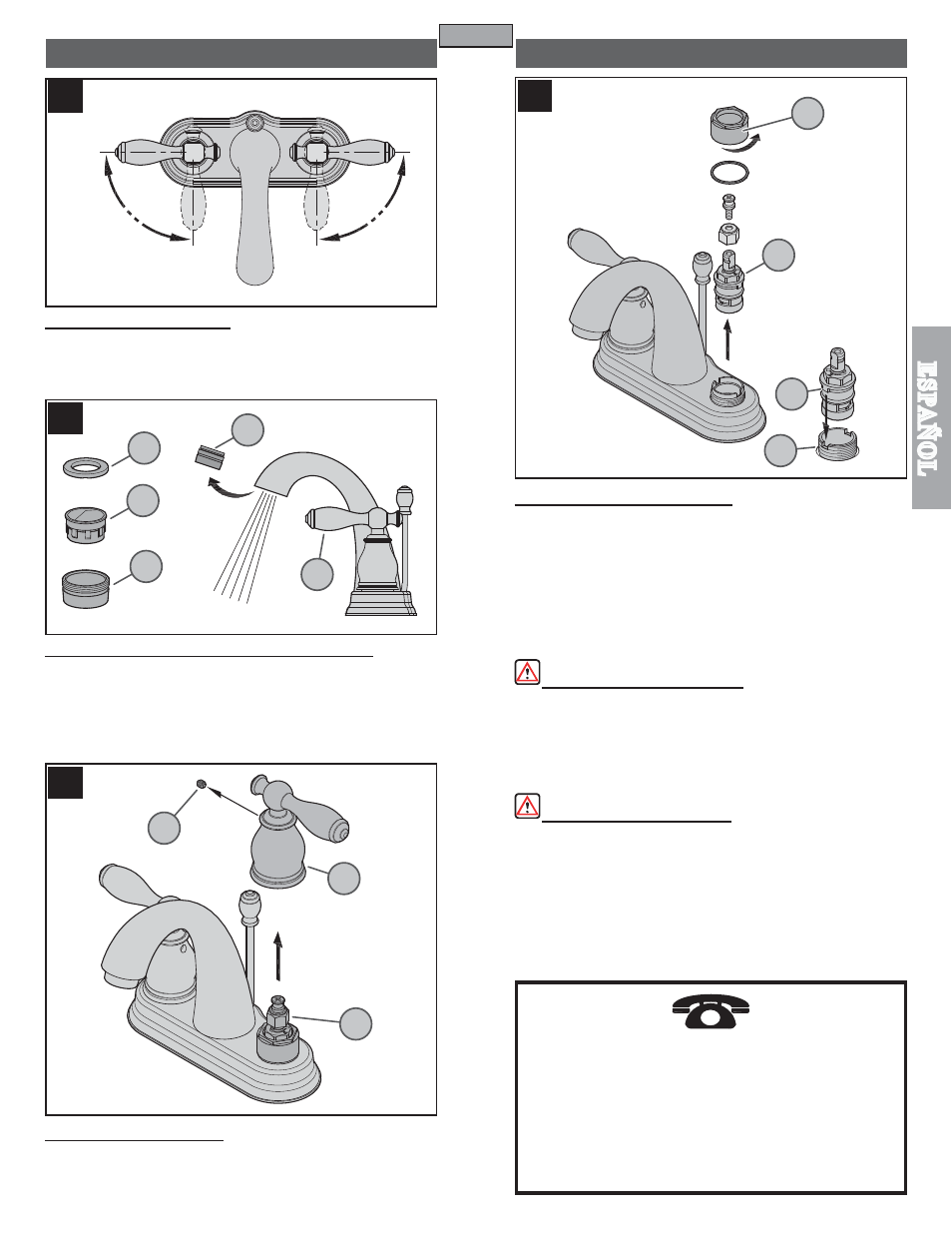 ESPAÑOL