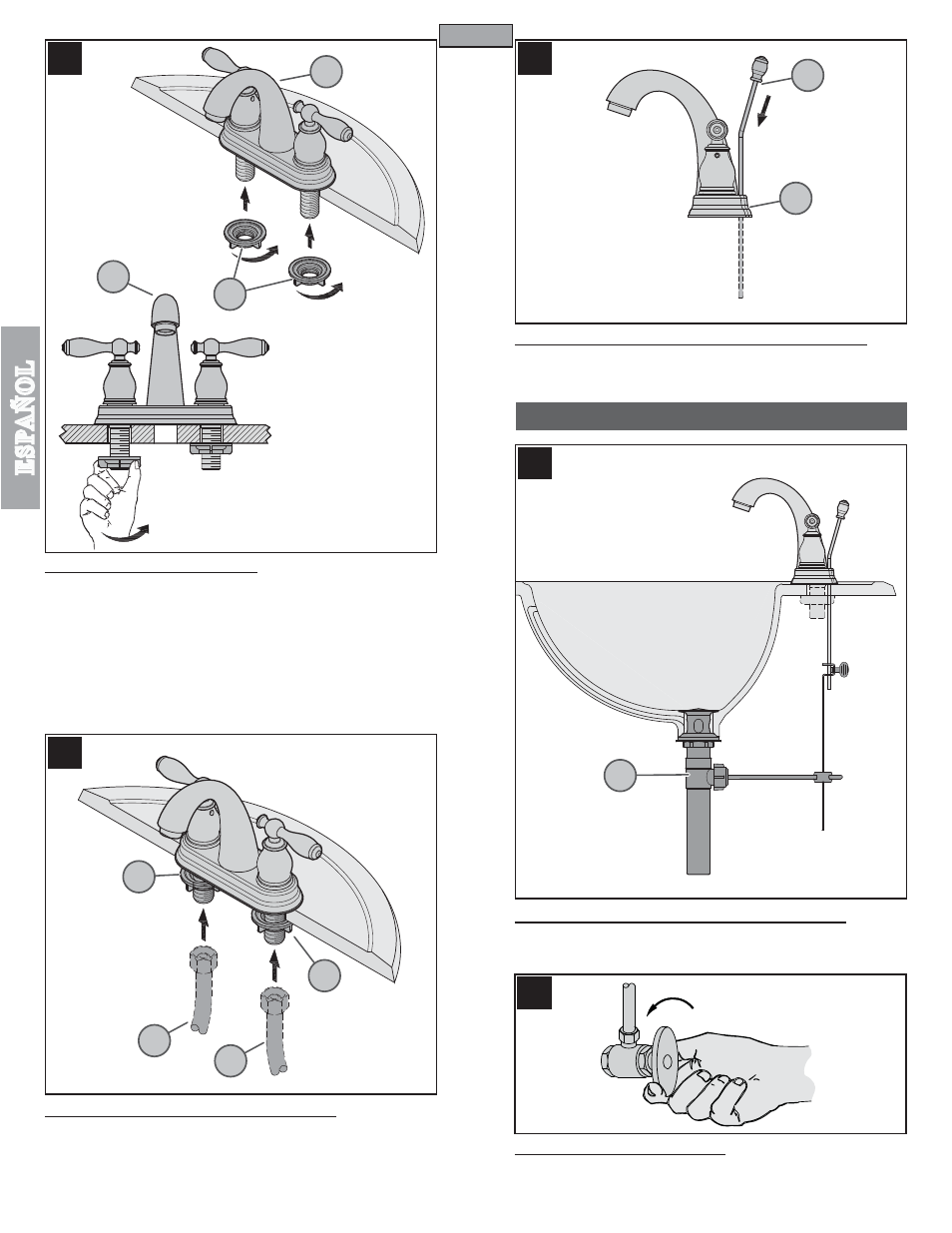 ESPAÑOL