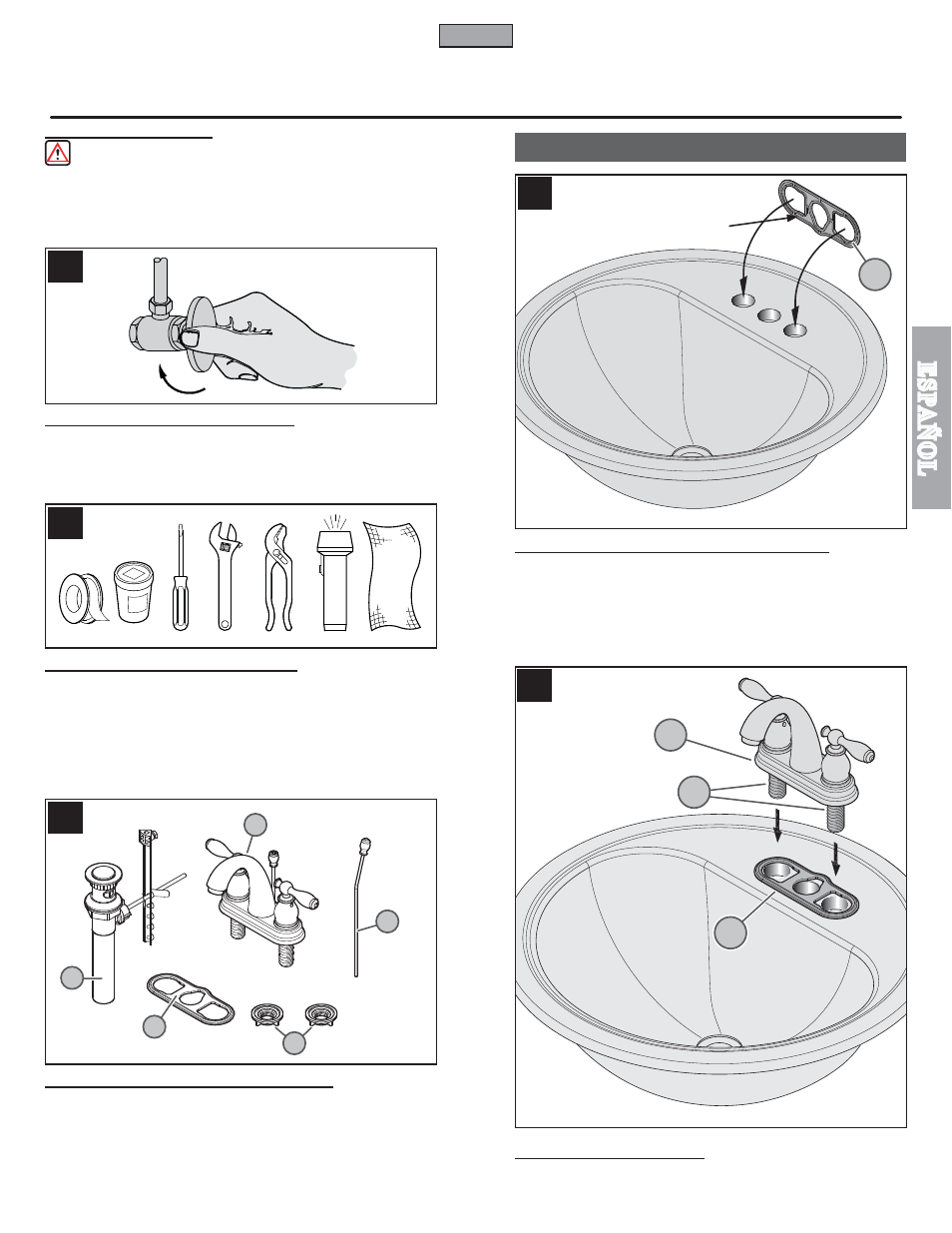 ESPAÑOL