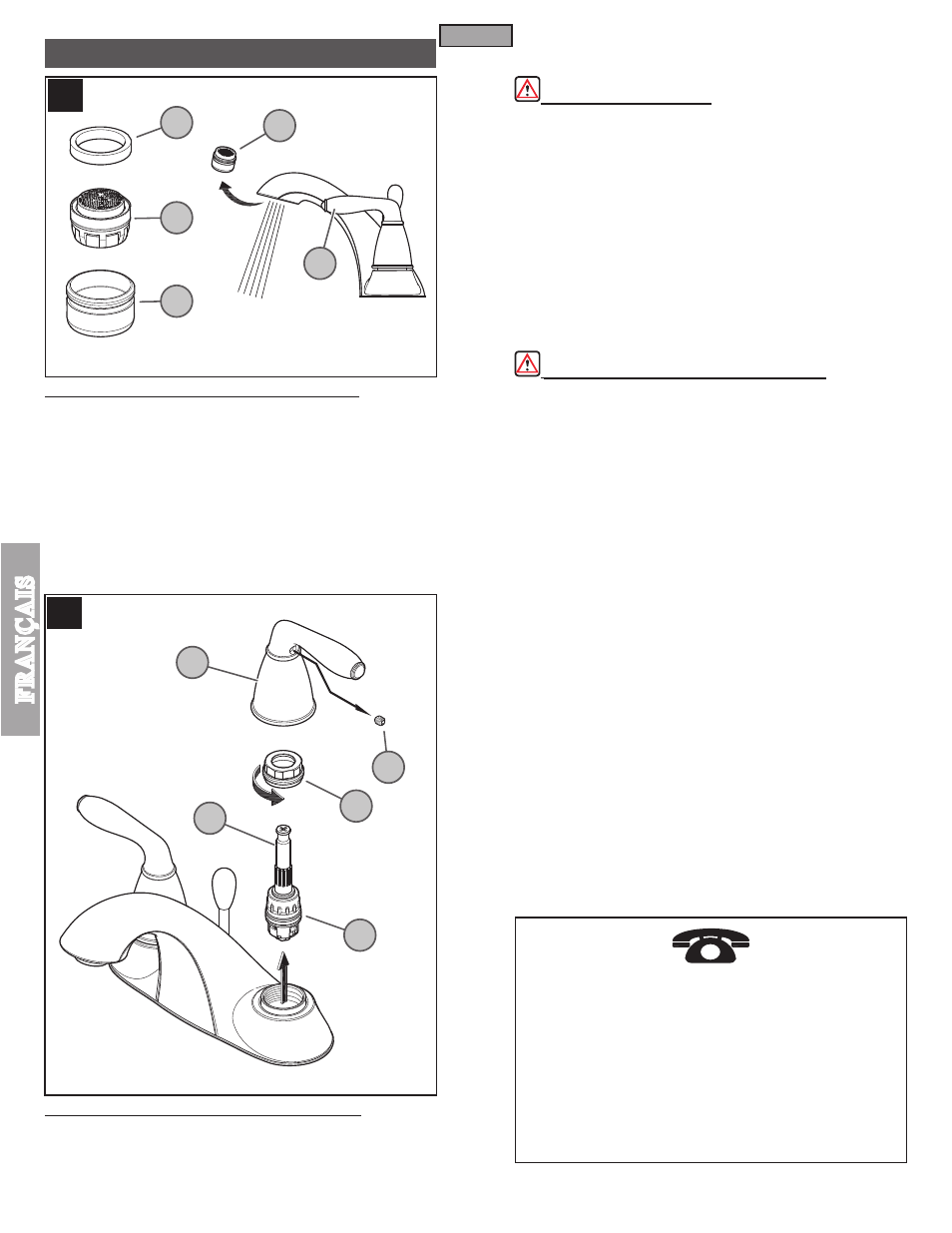 FRANÇAIS